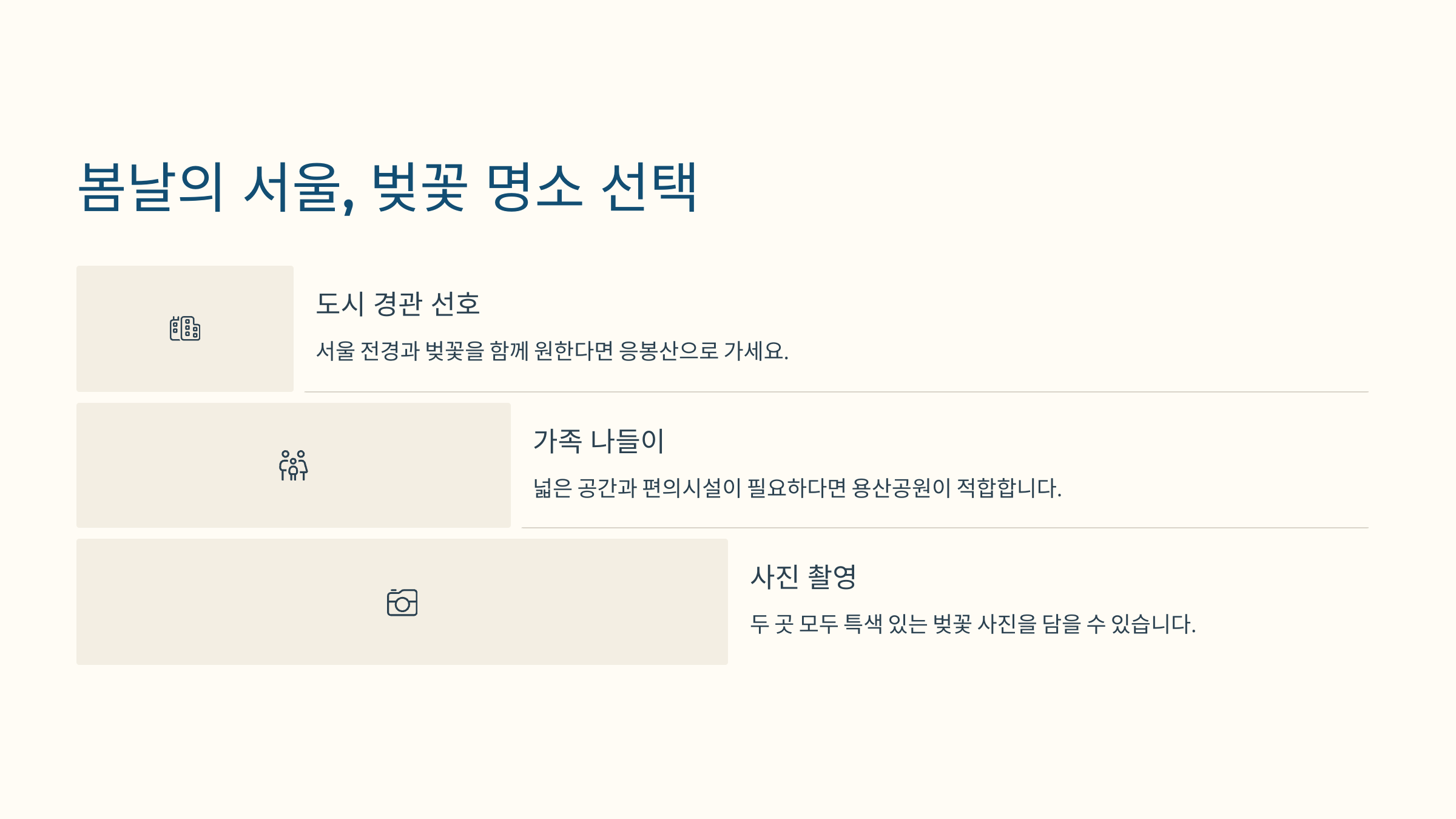 봄날의 서울, 벚꽃 명소 선택

도시 경관 선호

서울 전경과 벚꽃을 함께 원한다면 응봉산으로 가세요.

가족 나들이

넓은 공간과 편의시설이 필요하다면 용산공원이 적합합니다.

사진 촬영

두 곳 모두 특색 있는 벚꽃 사진을 담을 수 있습니다.