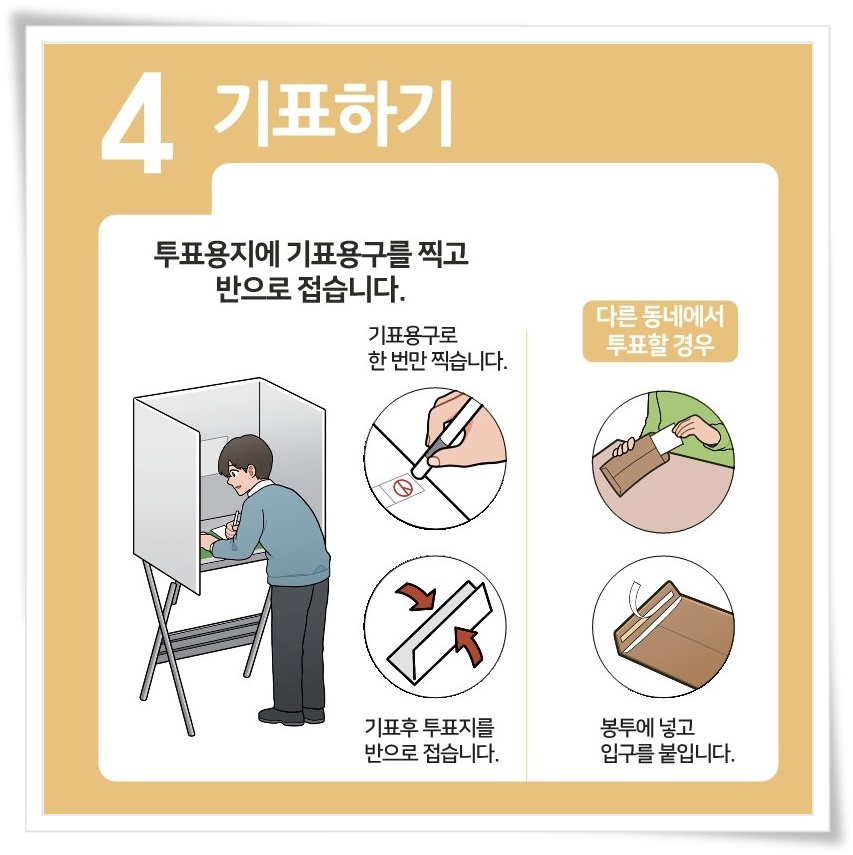 4 기표하기

투표용지에 기표용구를 찍고 반으로 접습니다.

기표용구로 한 번만 찍습니다.

기표후 투표지를 반으로 접습니다.

다른 동네에서 투표할 경우

봉투에 넣고 입구를 붙입니다.