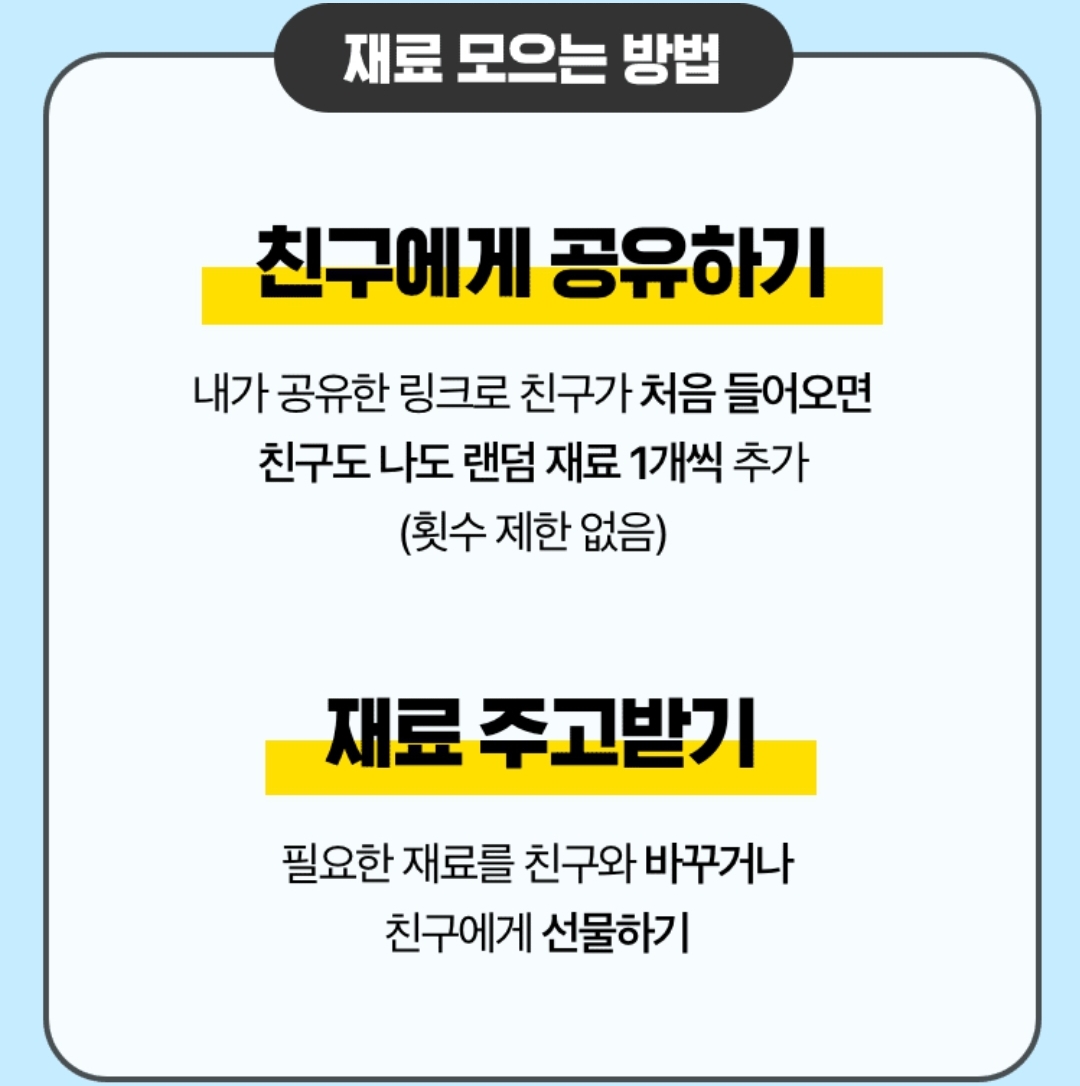 재료 모으는 방법

친구에게 공유하기

내가 공유한 링크로 친구가 처음 들어오면 친구도 나도 랜덤 재료 1개씩 추가 (횟수 제한 없음)

재료 주고받기

필요한 재료를 친구와 바꾸거나 친구에게 선물하기