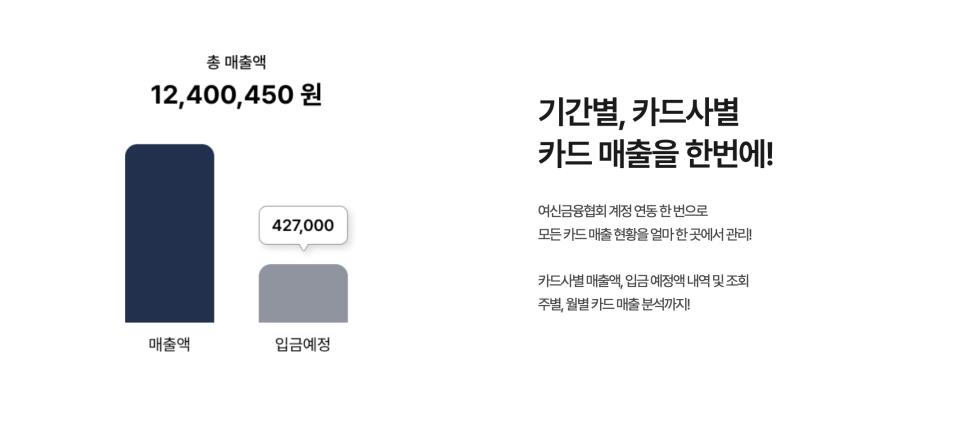 총 매출액
12,400,450 원

427,000

매출액
입금예정

기간별, 카드사별
카드 매출을 한번에!

여신금융협회 계정 연동 한 번으로
모든 카드 매출 현황을 얼마 한 곳에서 관리!

카드사별 매출액, 입금 예정액 내역 및 조회
주별, 월별 카드 매출 분석까지!