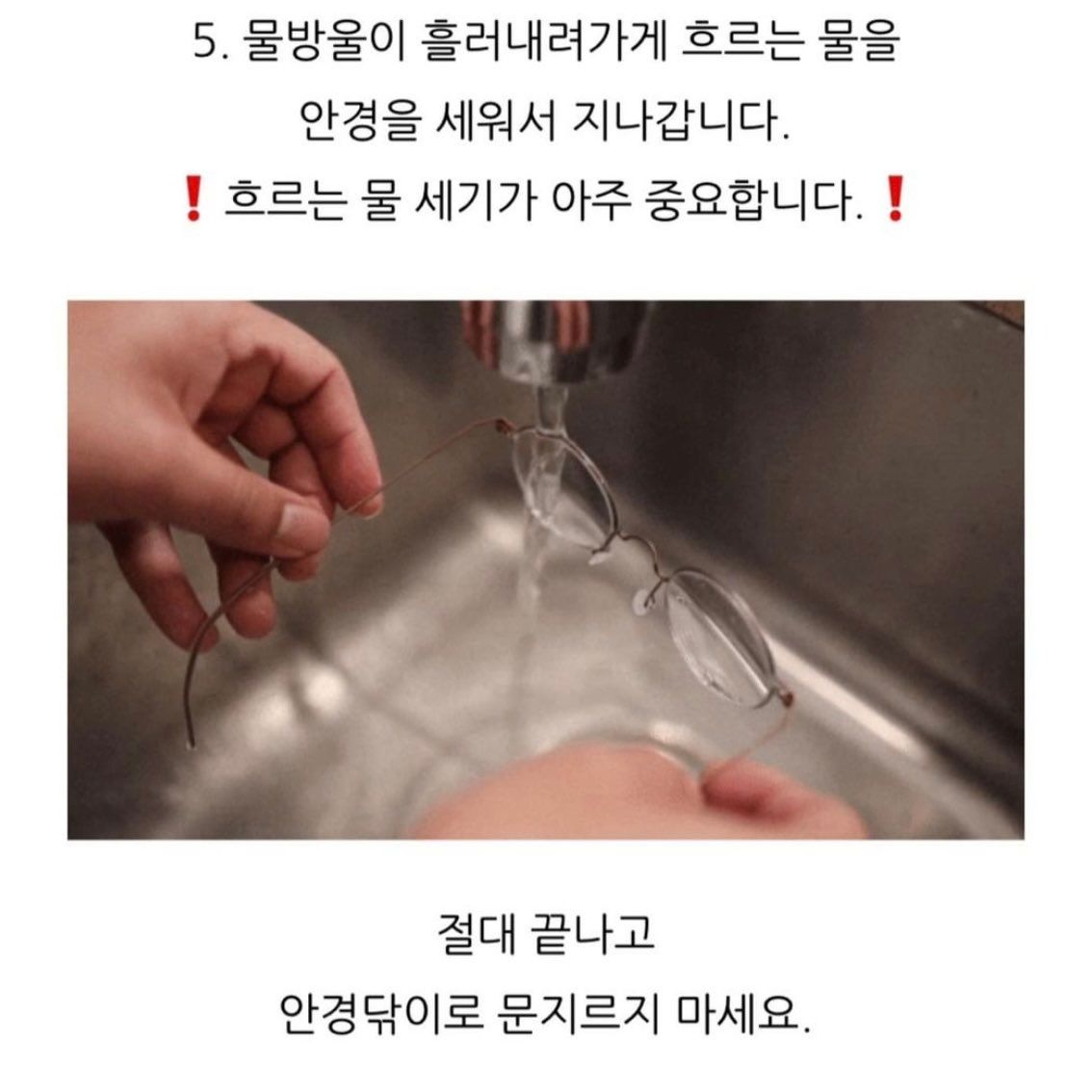 5. 물방울이 흘러내려가게 흐르는 물을
안경을 세워서 지나갑니다.
❗ 흐르는 물 세기가 아주 중요합니다. ❗

절대 끝나고
안경닦이로 문지르지 마세요.