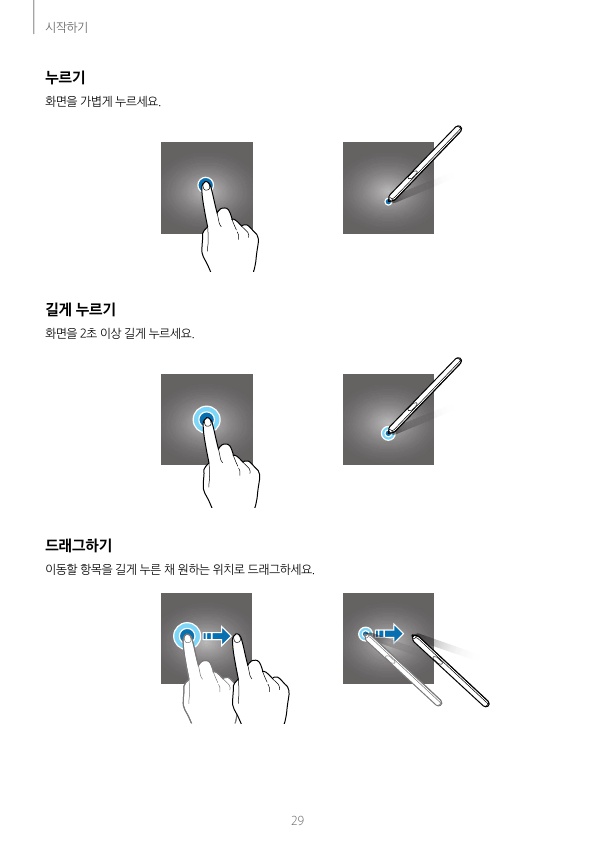 시작하기

누르기

화면을 가볍게 누르세요.

길게 누르기

화면을 2초 이상 길게 누르세요.

드래그하기

이동할 항목을 길게 누른 채 원하는 위치로 드래그하세요.

29