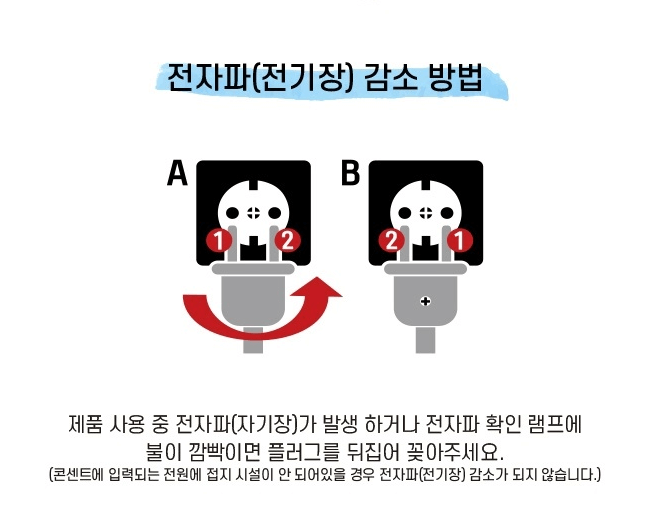 전자파(전기장) 감소 방법

A

1 2

B

2 1

제품 사용 중 전자파(자기장)가 발생 하거나 전자파 확인 램프에 불이 깜빡이면 플러그를 뒤집어 꽂아주세요.
(콘센트에 입력되는 전원에 접지 시설이 안 되어있을 경우 전자파(전기장) 감소가 되지 않습니다.)