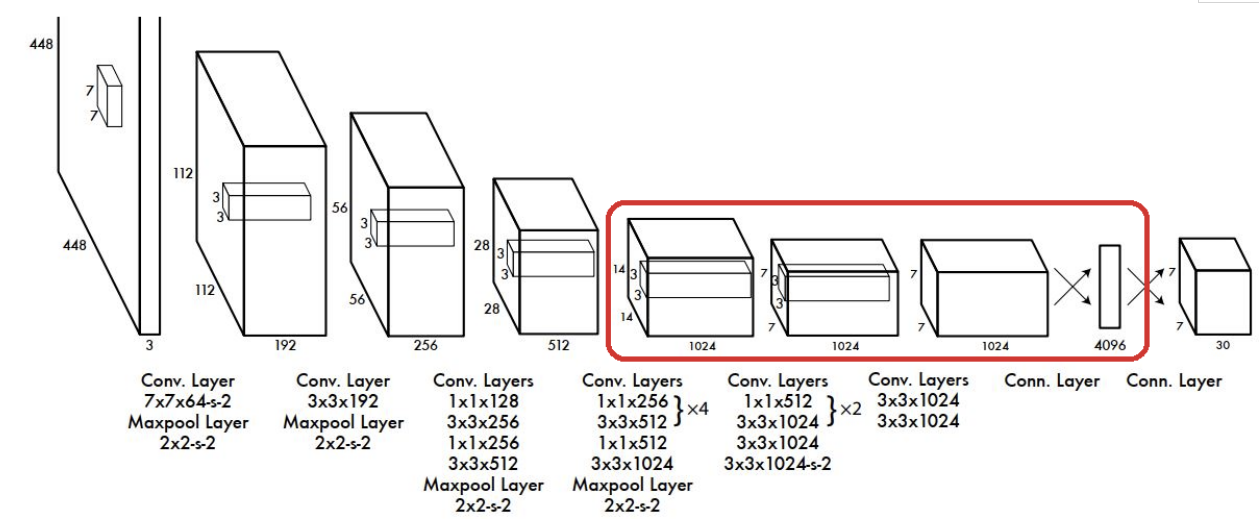 448
7
7
448
3
112
3
3
112
192
56
3
3
56
256
28
3
3
28
512
14
3
3
14
1024
7
3
3
7
1024
7
7
1024
4096
7
7
30

Conv. Layer
7x7x64-s-2
Maxpool Layer
2x2-s-2

Conv. Layer
3x3x192
Maxpool Layer
2x2-s-2

Conv. Layers
1x1x128
3x3x256
1x1x256
3x3x512
Maxpool Layer
2x2-s-2

Conv. Layers
1x1x256
3x3x512 } ×4
1x1x512
3x3x1024
Maxpool Layer
2x2-s-2

Conv. Layers
1x1x512
3x3x1024 } ×2
3x3x1024
3x3x1024-s-2

Conv. Layers
3x3x1024
3x3x1024

Conn. Layer

Conn. Layer