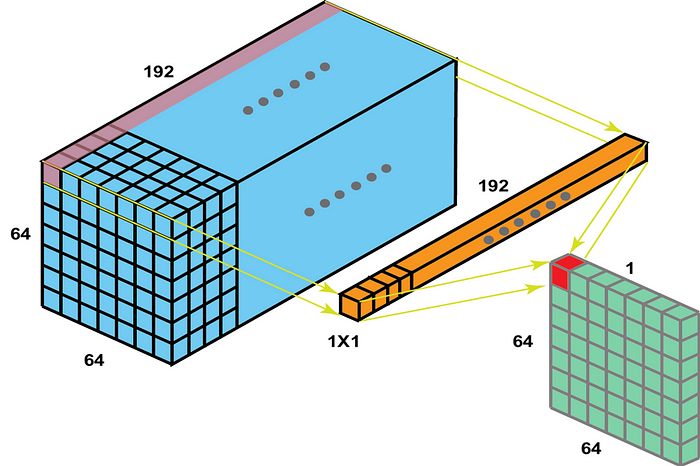 192

64

64

192

1X1

1

64

64