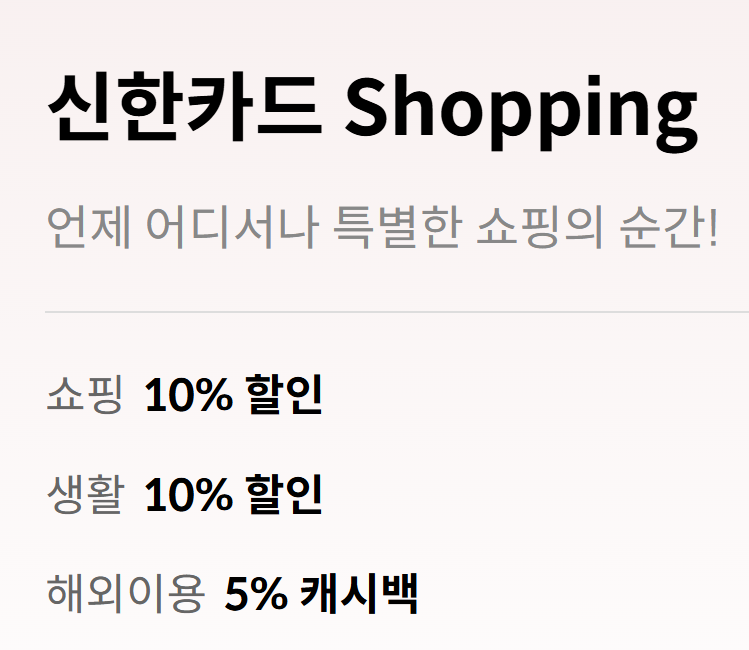 신한카드 Shopping

언제 어디서나 특별한 쇼핑의 순간!

쇼핑 10% 할인

생활 10% 할인

해외이용 5% 캐시백