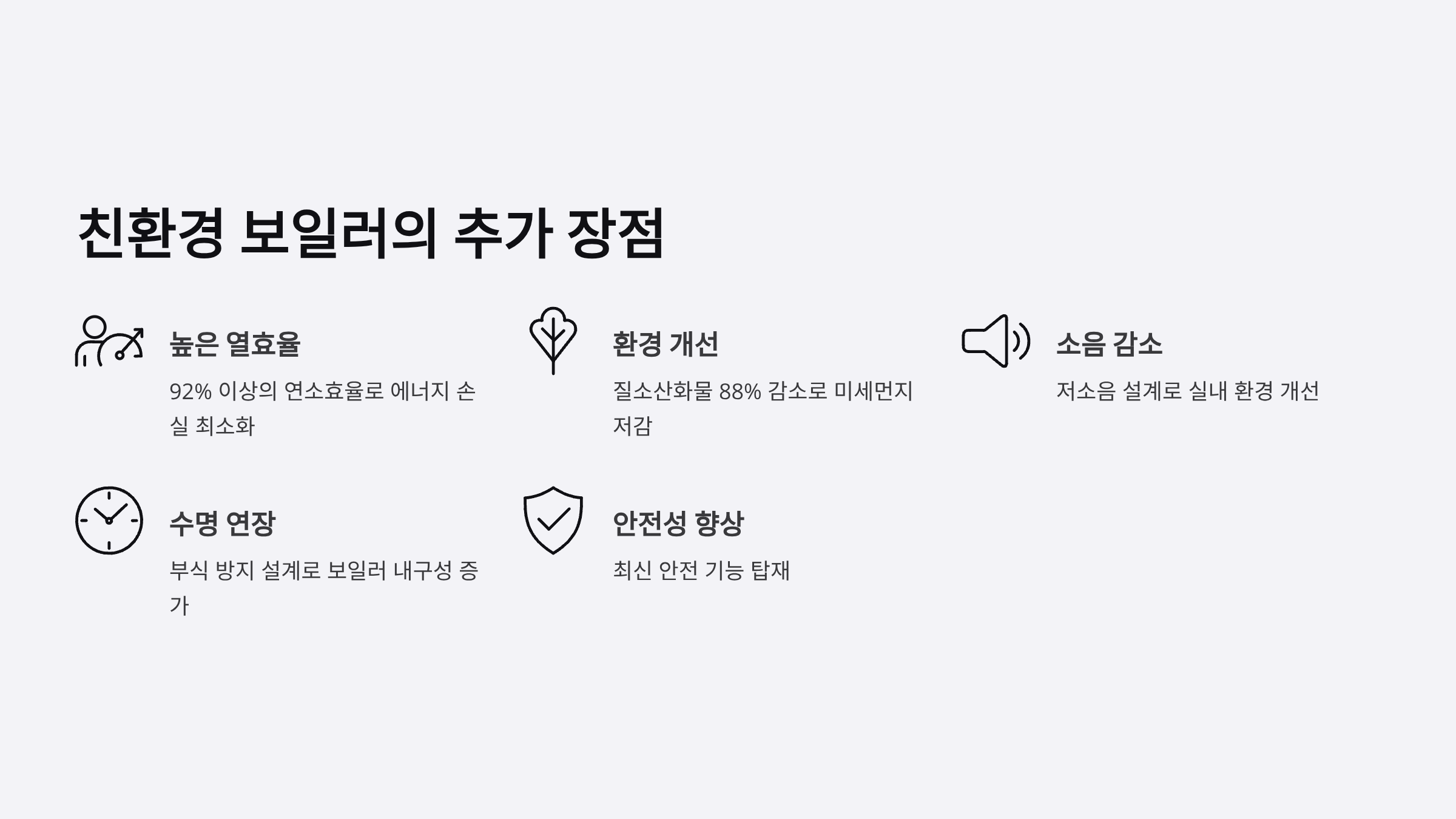 친환경 보일러의 추가 장점

높은 열효율

92% 이상의 연소효율로 에너지 손실 최소화

환경 개선

질소산화물 88% 감소로 미세먼지 저감

소음 감소

저소음 설계로 실내 환경 개선

수명 연장

부식 방지 설계로 보일러 내구성 증가

안전성 향상

최신 안전 기능 탑재