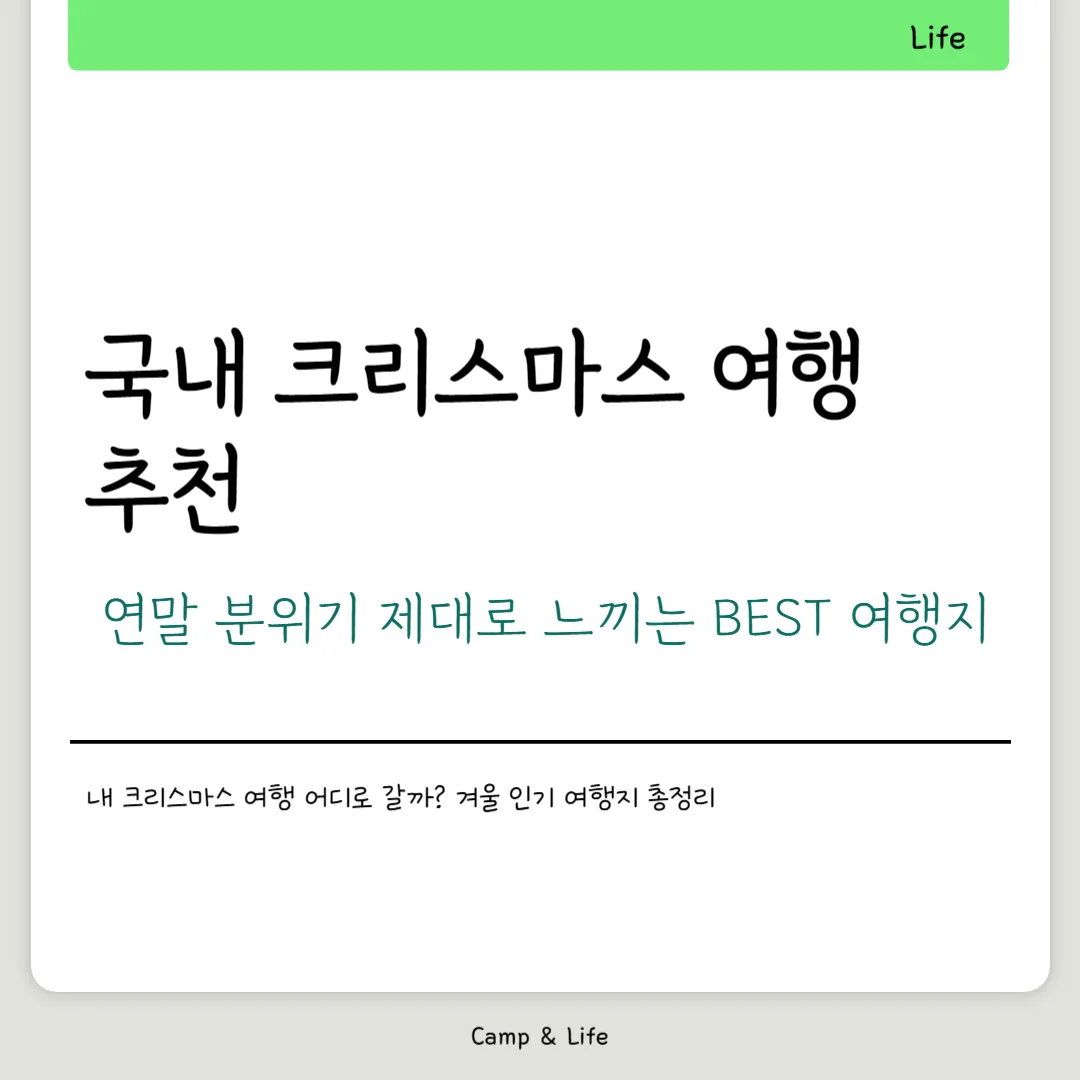 Life

국내 크리스마스 여행 추천

연말 분위기 제대로 느끼는 BEST 여행지

내 크리스마스 여행 어디로 갈까? 겨울 인기 여행지 총정리

Camp & Life