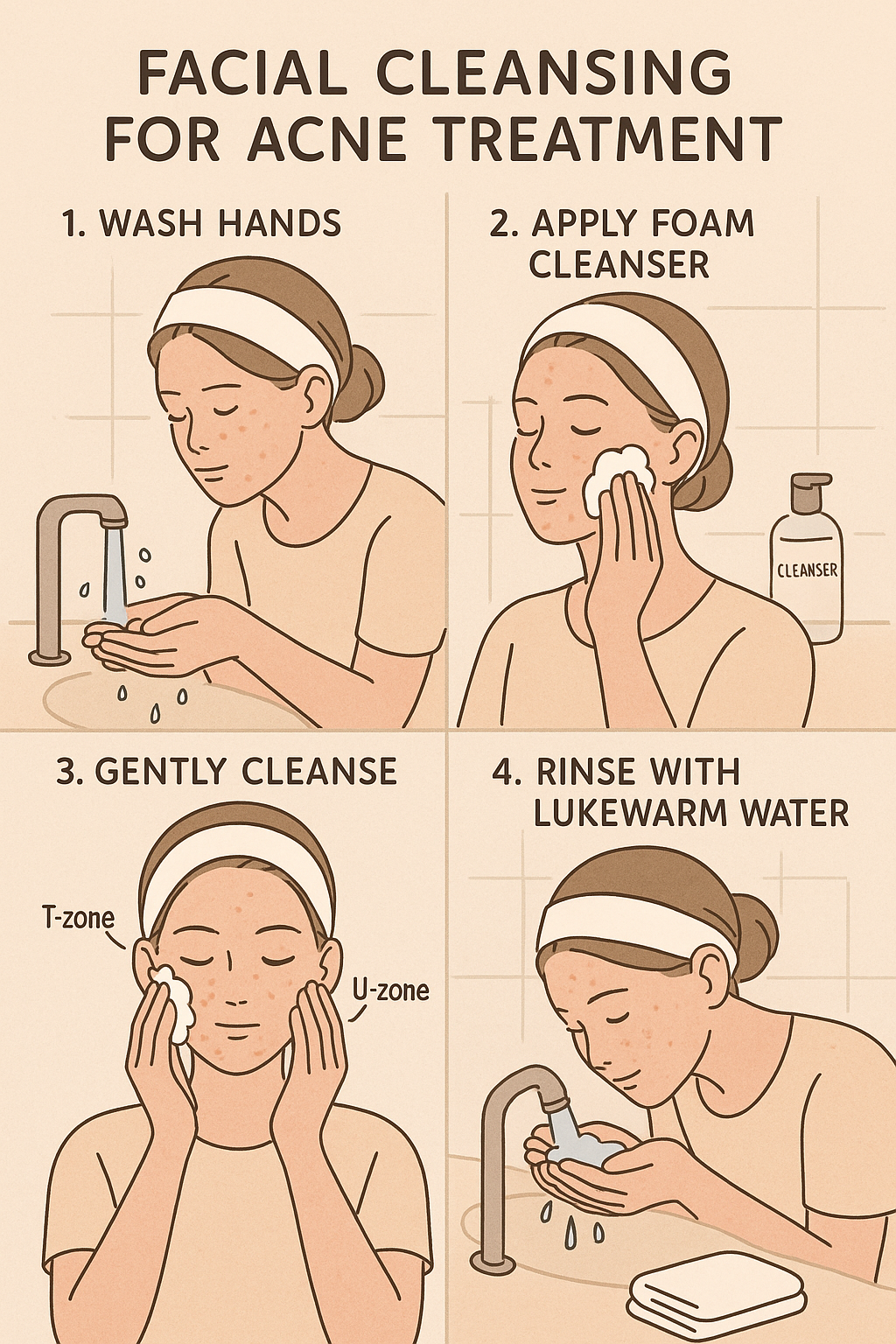 FACIAL CLEANSING FOR ACNE TREATMENT

1. WASH HANDS

2. APPLY FOAM CLEANSER

CLEANSER

3. GENTLY CLEANSE

T-zone

U-zone

4. RINSE WITH LUKEWARM WATER