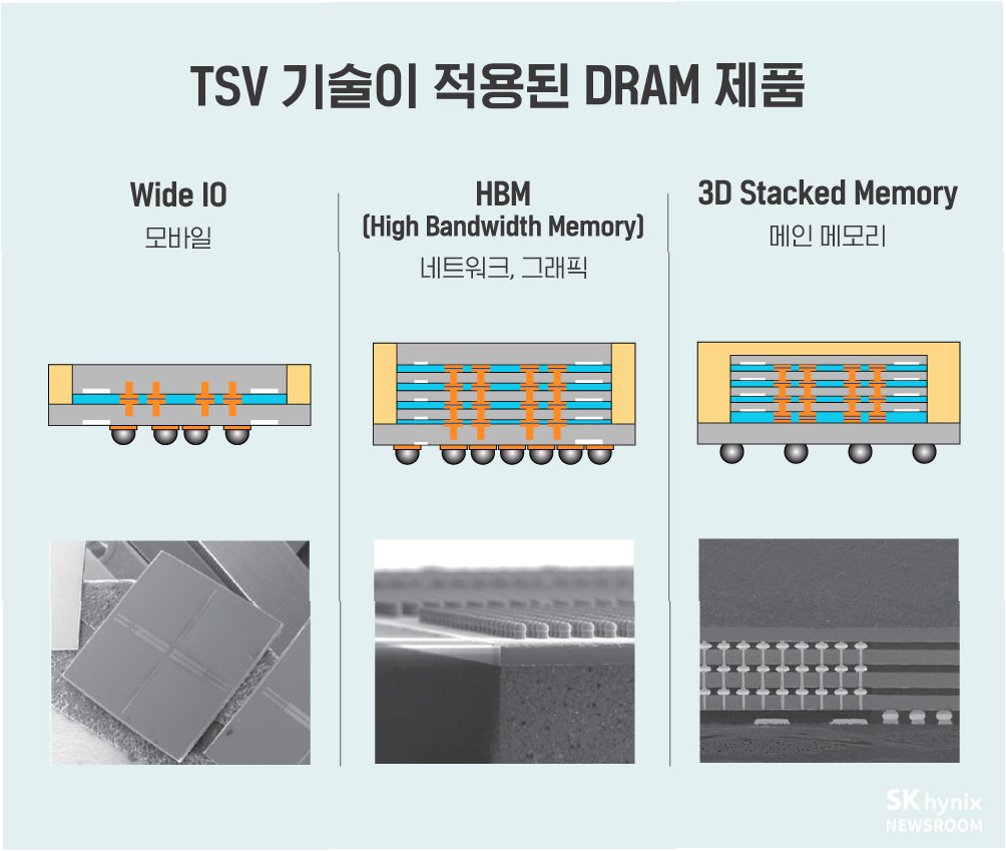 TSV 기술이 적용된 DRAM 제품

Wide IO
모바일

HBM
(High Bandwidth Memory)
네트워크, 그래픽

3D Stacked Memory
메인 메모리

SK hynix
NEWSROOM