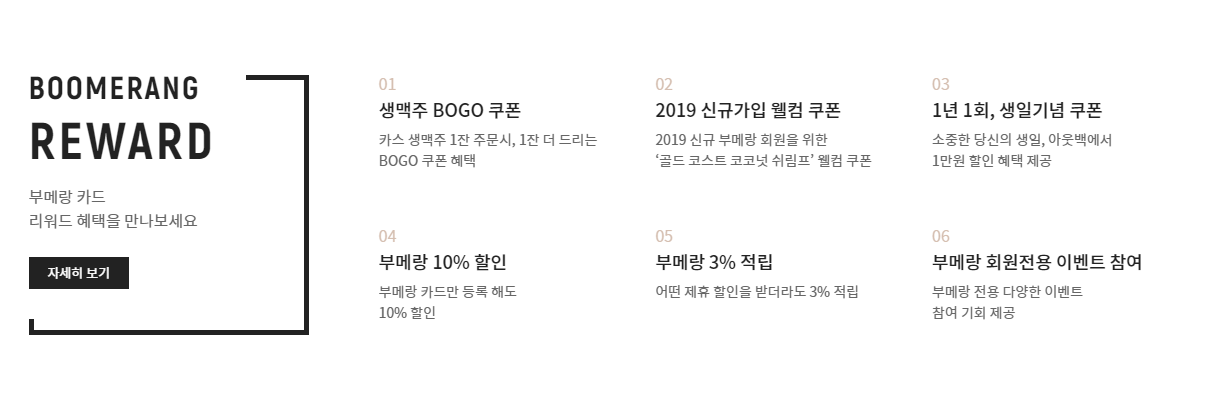 BOOMERANG
REWARD

부메랑 카드
리워드 혜택을 만나보세요

자세히 보기

01
생맥주 BOGO 쿠폰
카스 생맥주 1잔 주문시, 1잔 더 드리는 BOGO 쿠폰 혜택

02
2019 신규가입 웰컴 쿠폰
2019 신규 부메랑 회원을 위한 '골드 코스트 코코넛 쉬림프' 웰컴 쿠폰

03
1년 1회, 생일기념 쿠폰
소중한 당신의 생일, 아웃백에서 1만원 할인 혜택 제공

04
부메랑 10% 할인
부메랑 카드만 등록 해도 10% 할인

05
부메랑 3% 적립
어떤 제휴 할인을 받더라도 3% 적립

06
부메랑 회원전용 이벤트 참여
부메랑 전용 다양한 이벤트 참여 기회 제공