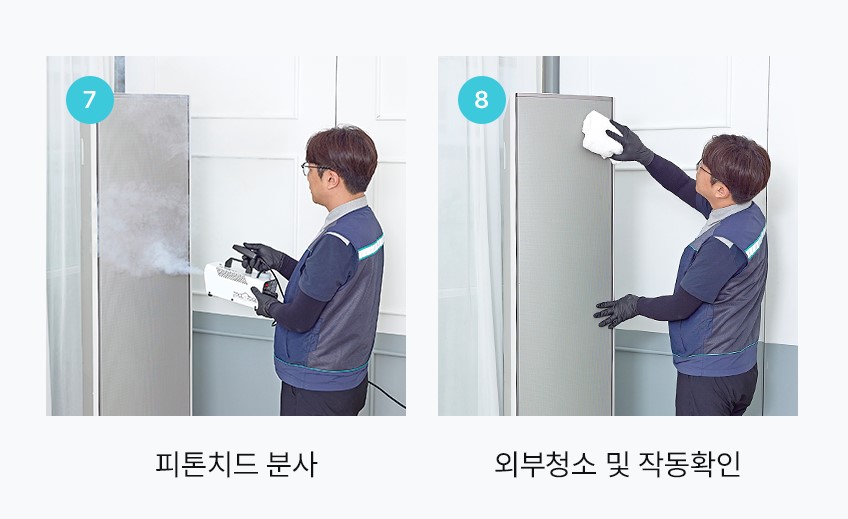 7

피톤치드 분사

8

외부청소 및 작동확인