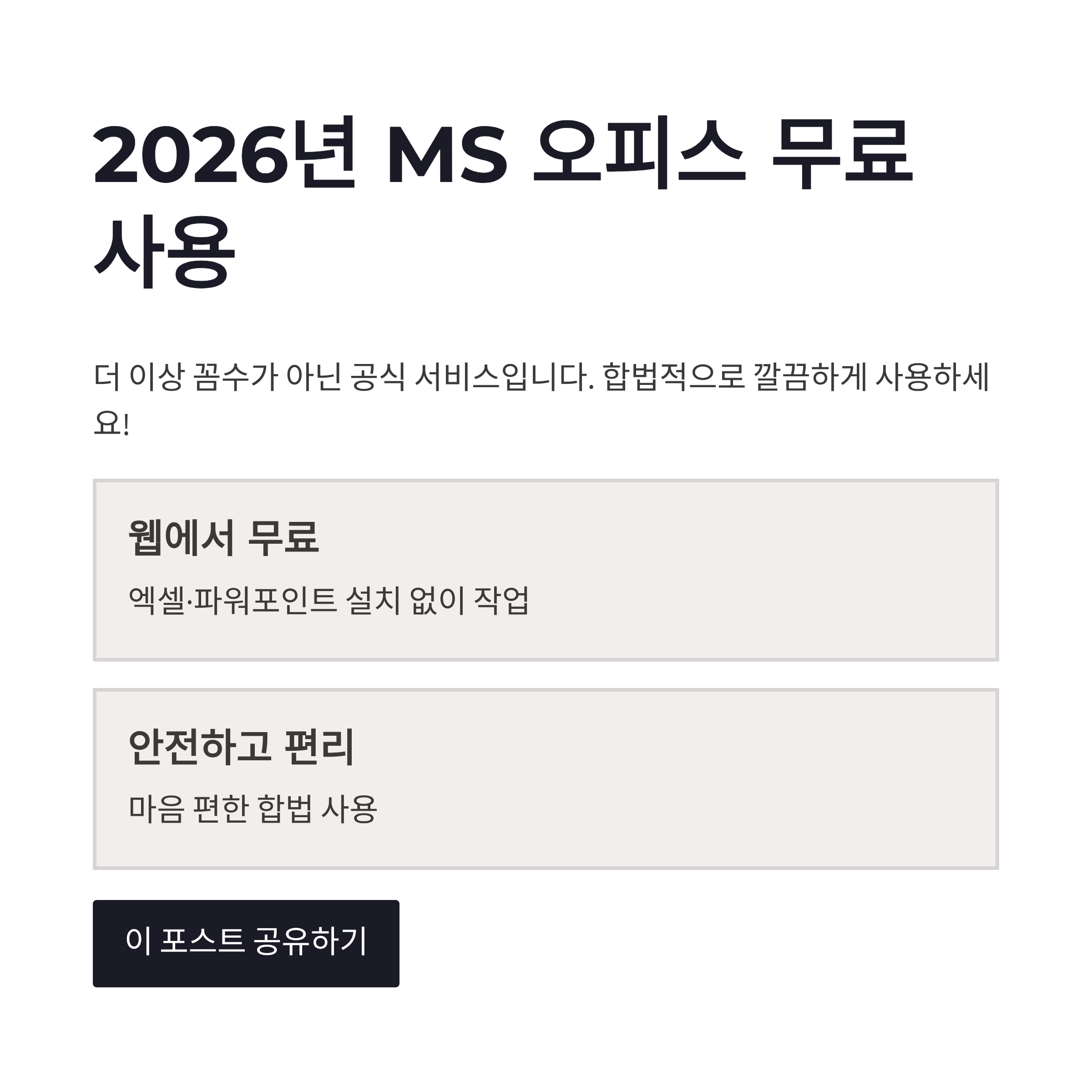 2026년 MS 오피스 무료 사용

더 이상 꼼수가 아닌 공식 서비스입니다. 합법적으로 깔끔하게 사용하세요!

웹에서 무료

엑셀·파워포인트 설치 없이 작업

안전하고 편리

마음 편한 합법 사용

이 포스트 공유하기