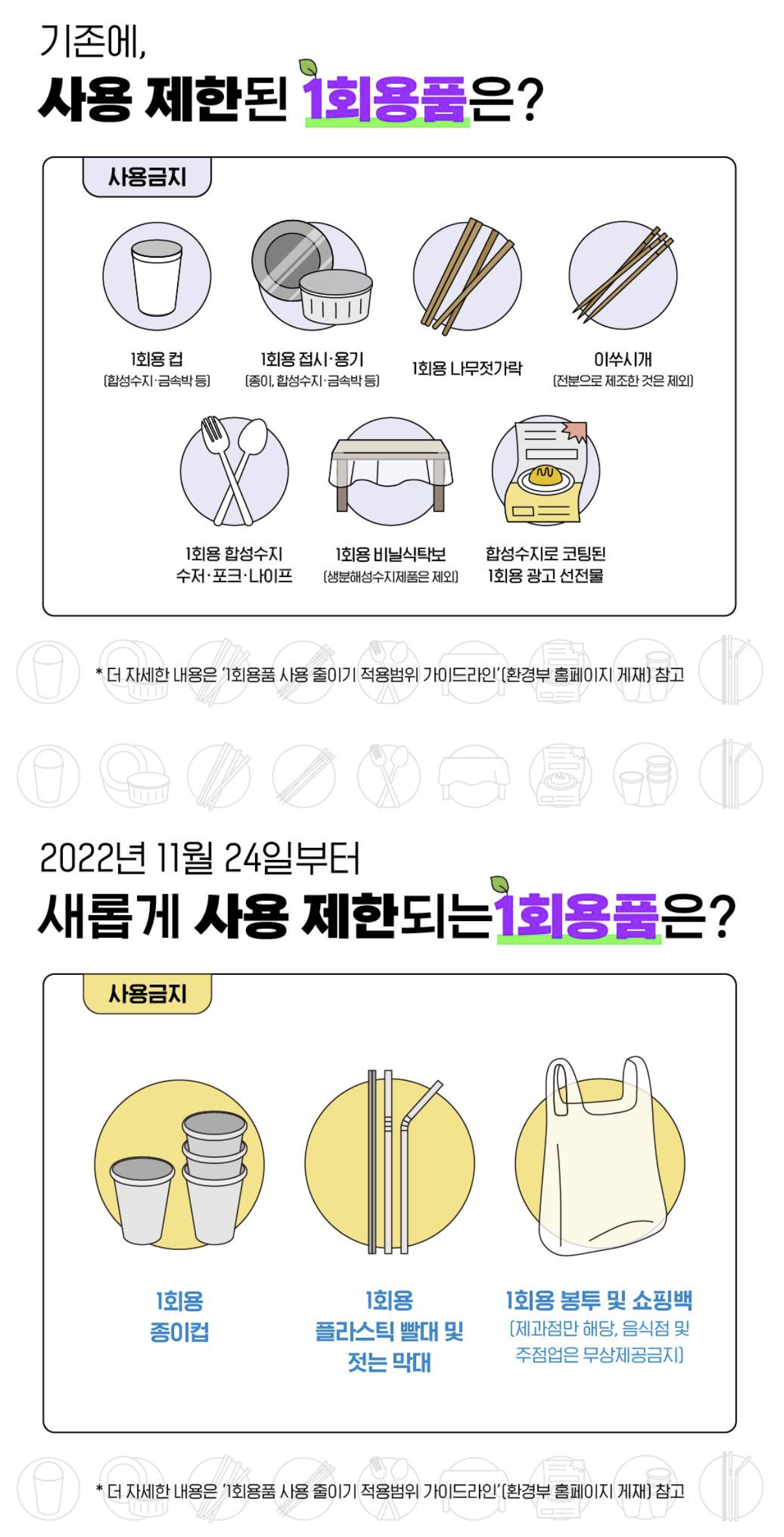 기존에,
사용 제한된 1회용품은?

사용금지

1회용 컵
(합성수지·금속박 등)

1회용 접시·용기
(종이, 합성수지·금속박 등)

1회용 나무젓가락

이쑤시개
(전분으로 제조한 것은 제외)

1회용 합성수지
수저·포크·나이프

1회용 비닐식탁보
(생분해성수지제품은 제외)

합성수지로 코팅된
1회용 광고 선전물

* 더 자세한 내용은 '1회용품 사용 줄이기 적용범위 가이드라인'(환경부 홈페이지 게재) 참고

2022년 11월 24일부터
새롭게 사용 제한되는 1회용품은?

사용금지

1회용
종이컵

1회용
플라스틱 빨대 및
젓는 막대

1회용 봉투 및 쇼핑백
(제과점만 해당, 음식점 및
주점업은 무상제공금지)

* 더 자세한 내용은 '1회용품 사용 줄이기 적용범위 가이드라인'(환경부 홈페이지 게재) 참고