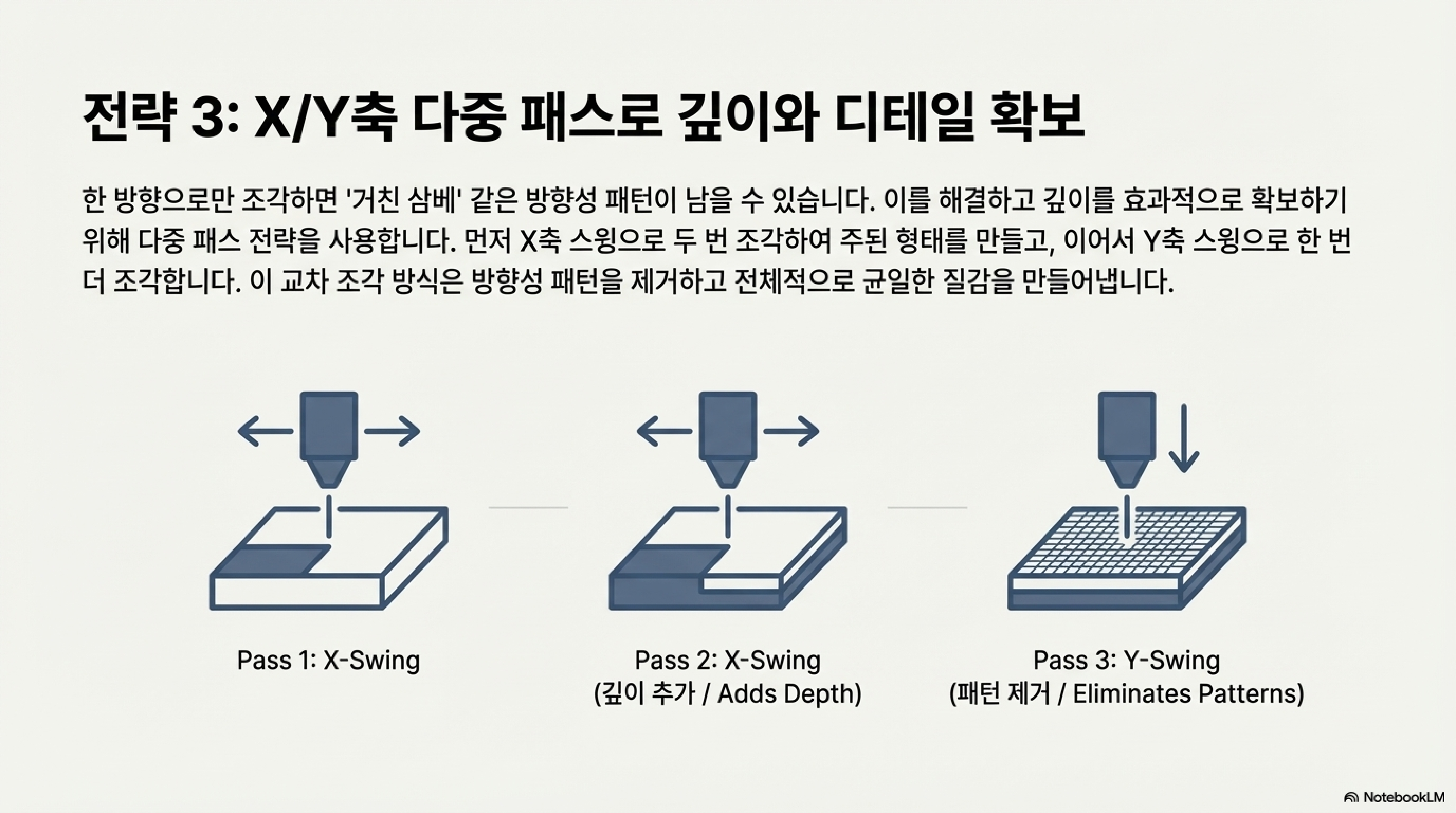 전략 3: X/Y축 다중 패스로 깊이와 디테일 확보

한 방향으로만 조각하면 '거친 삼베' 같은 방향성 패턴이 남을 수 있습니다. 이를 해결하고 깊이를 효과적으로 확보하기 위해 다중 패스 전략을 사용합니다. 먼저 X축 스윙으로 두 번 조각하여 주된 형태를 만들고, 이어서 Y축 스윙으로 한 번 더 조각합니다. 이 교차 조각 방식은 방향성 패턴을 제거하고 전체적으로 균일한 질감을 만들어냅니다.

Pass 1: X-Swing

Pass 2: X-Swing
(깊이 추가 / Adds Depth)

Pass 3: Y-Swing
(패턴 제거 / Eliminates Patterns)

NotebookLM