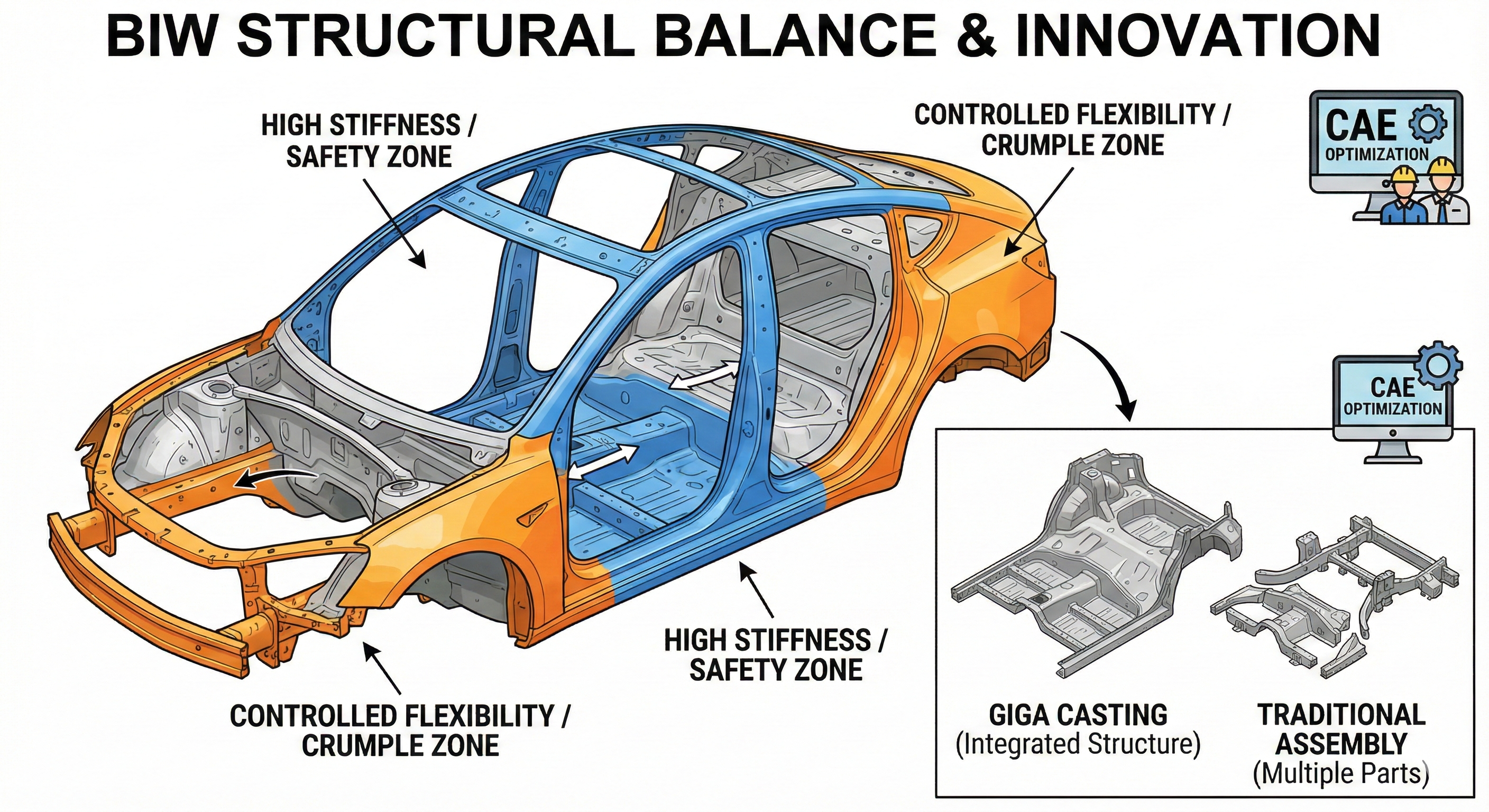 BIW STRUCTURAL BALANCE & INNOVATION

HIGH STIFFNESS / SAFETY ZONE

CONTROLLED FLEXIBILITY / CRUMPLE ZONE

CAE OPTIMIZATION

CAE OPTIMIZATION

HIGH STIFFNESS / SAFETY ZONE

CONTROLLED FLEXIBILITY / CRUMPLE ZONE

GIGA CASTING
(Integrated Structure)

TRADITIONAL ASSEMBLY
(Multiple Parts)