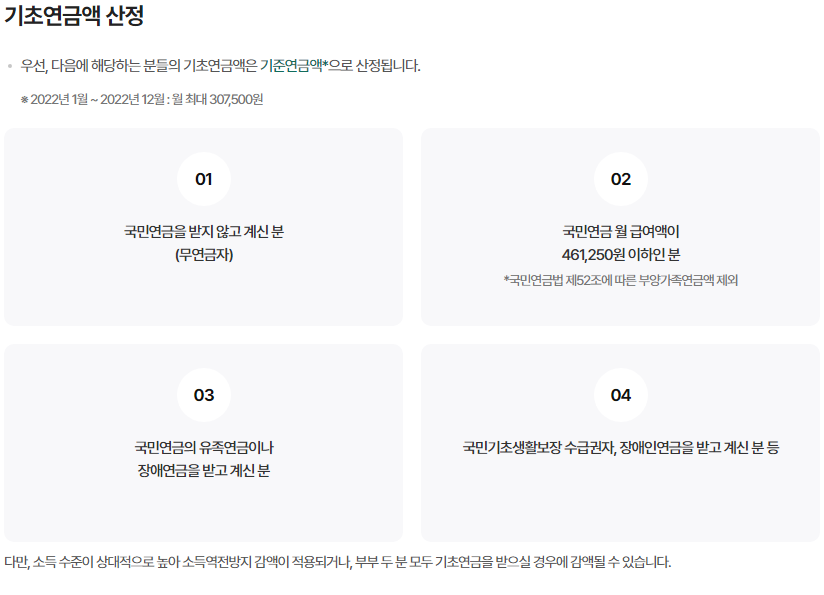 기초연금액 산정

우선, 다음에 해당하는 분들의 기초연금액은 기준연금액*으로 산정됩니다.

※ 2022년 1월 ~ 2022년 12월 : 월 최대 307,500원

01

국민연금을 받지 않고 계신 분 (무연금자)

02

국민연금 월 급여액이 461,250원 이하인 분

*국민연금법 제52조에 따른 부양가족연금액 제외

03

국민연금의 유족연금이나 장애연금을 받고 계신 분

04

국민기초생활보장 수급권자, 장애인연금을 받고 계신 분 등

다만, 소득 수준이 상대적으로 높아 소득역전방지 감액이 적용되거나, 부부 두 분 모두 기초연금을 받으실 경우에 감액될 수 있습니다.