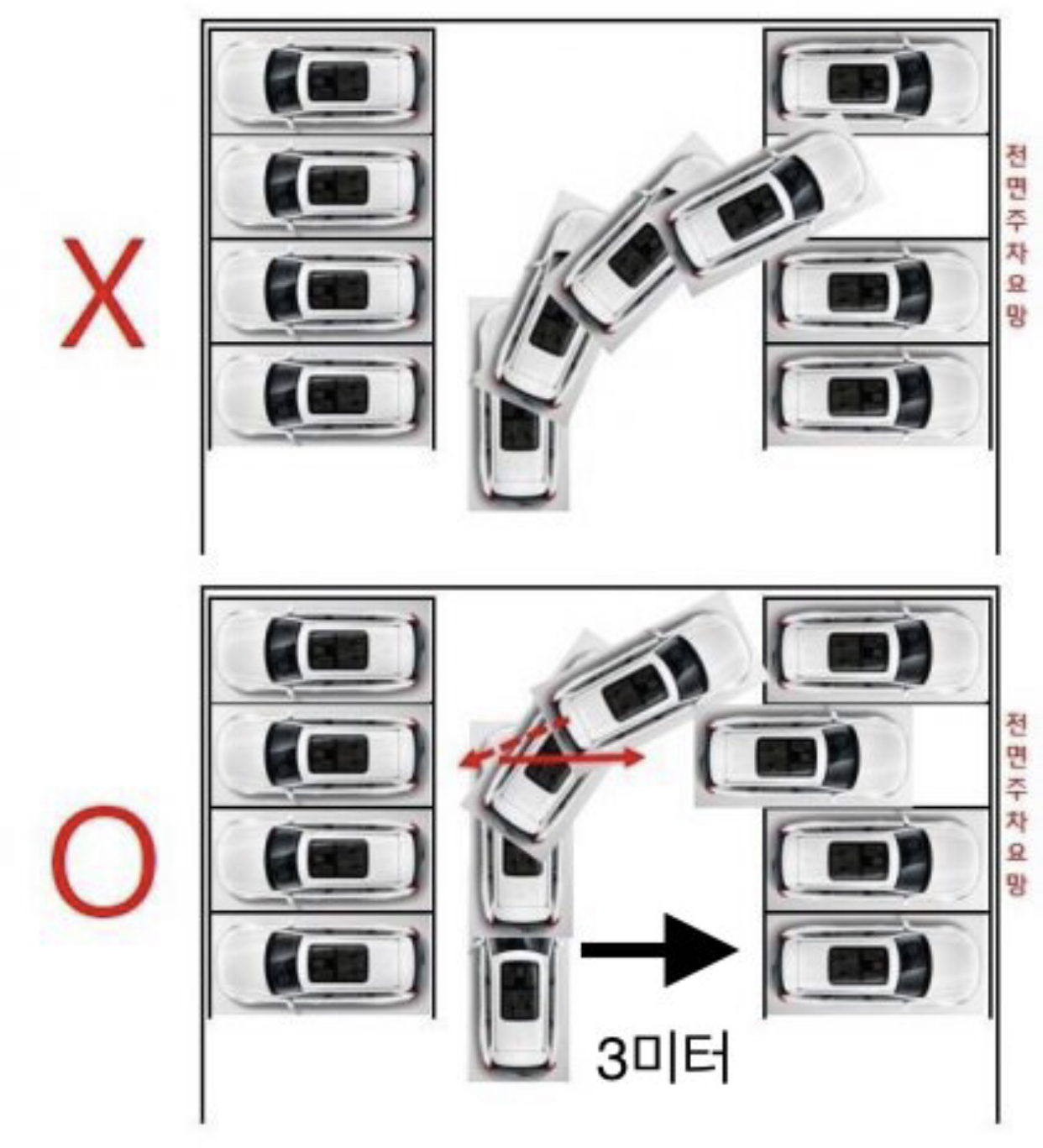 X

전면주차요망

O

전면주차요망

3미터