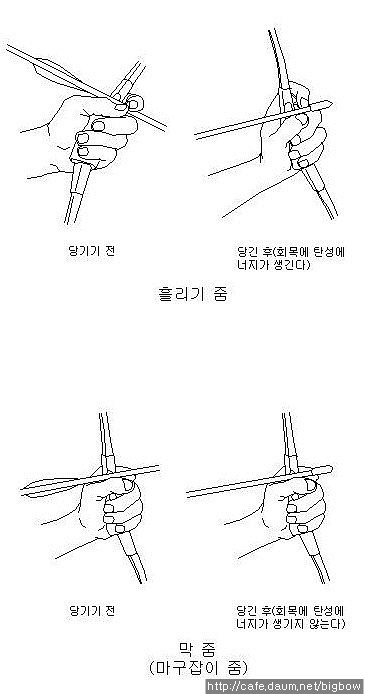 당기기 전

당긴 후(회목에 탄성에 너지가 생긴다)

흘리기 줌

당기기 전

당긴 후(회목에 탄성에 너지가 생기지 않는다)

막 줌
(마구잡이 줌)

http://cafe.daum.net/bigbow