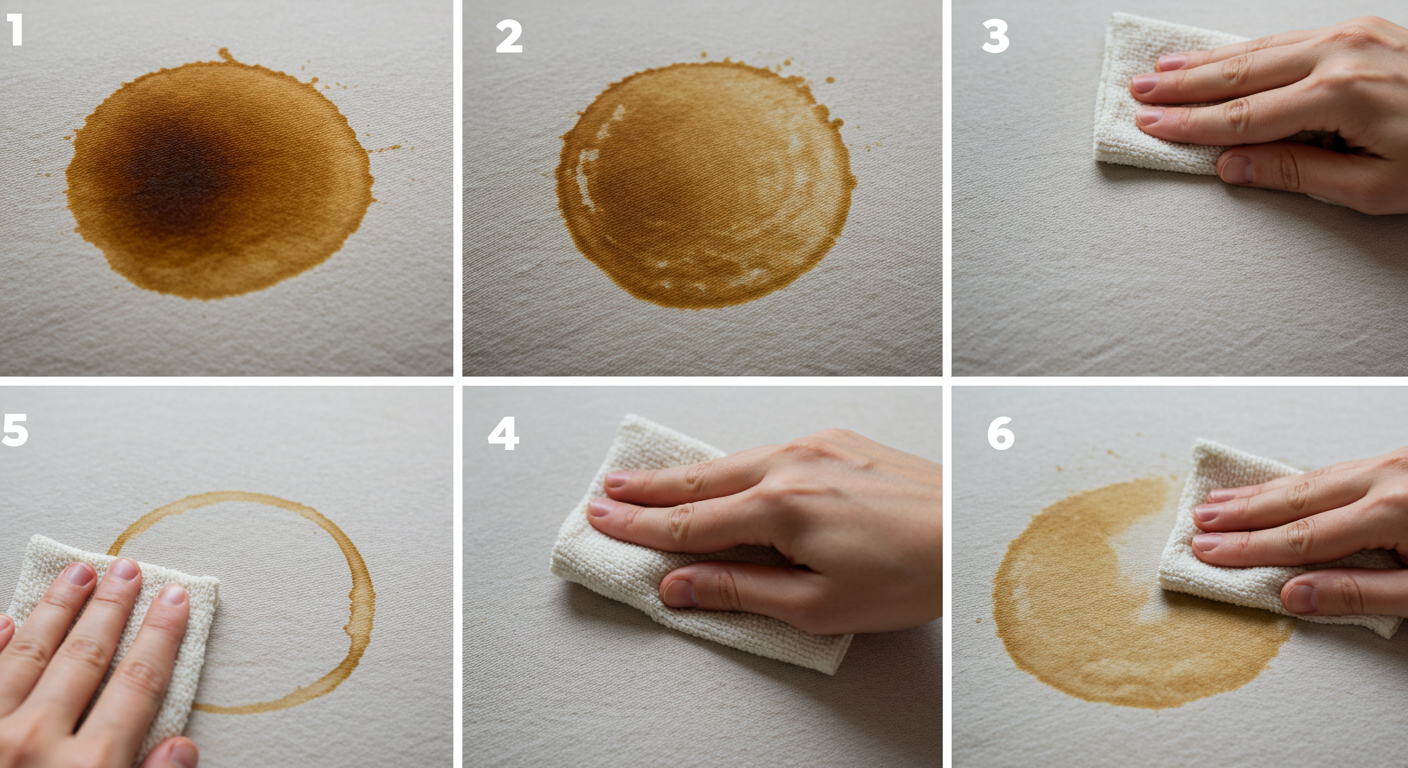 1

2

3

5

4

6