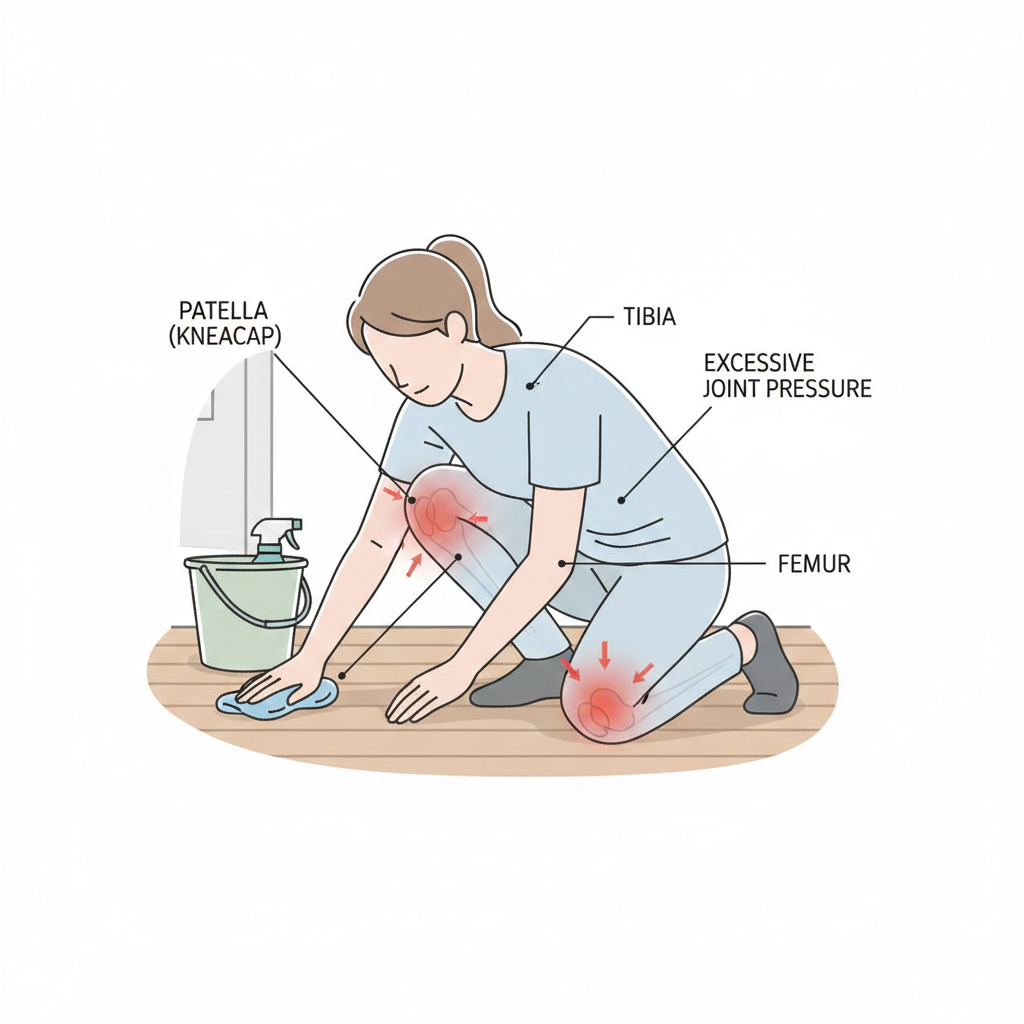 PATELLA
(KNEACAP)

TIBIA

EXCESSIVE
JOINT PRESSURE

FEMUR