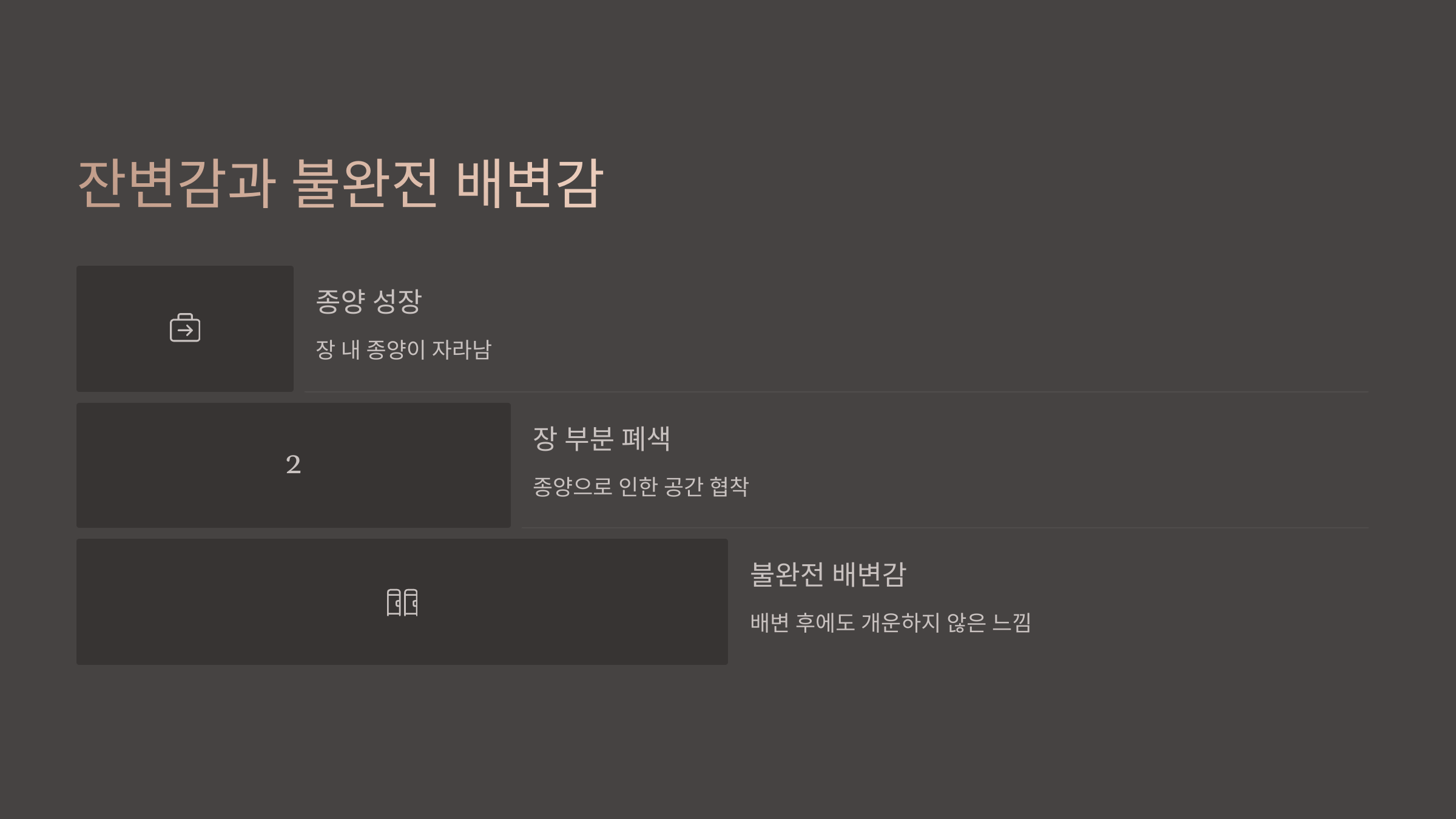 잔변감과 불완전 배변감

종양 성장

장 내 종양이 자라남

2

장 부분 폐색

종양으로 인한 공간 협착

불완전 배변감

배변 후에도 개운하지 않은 느낌