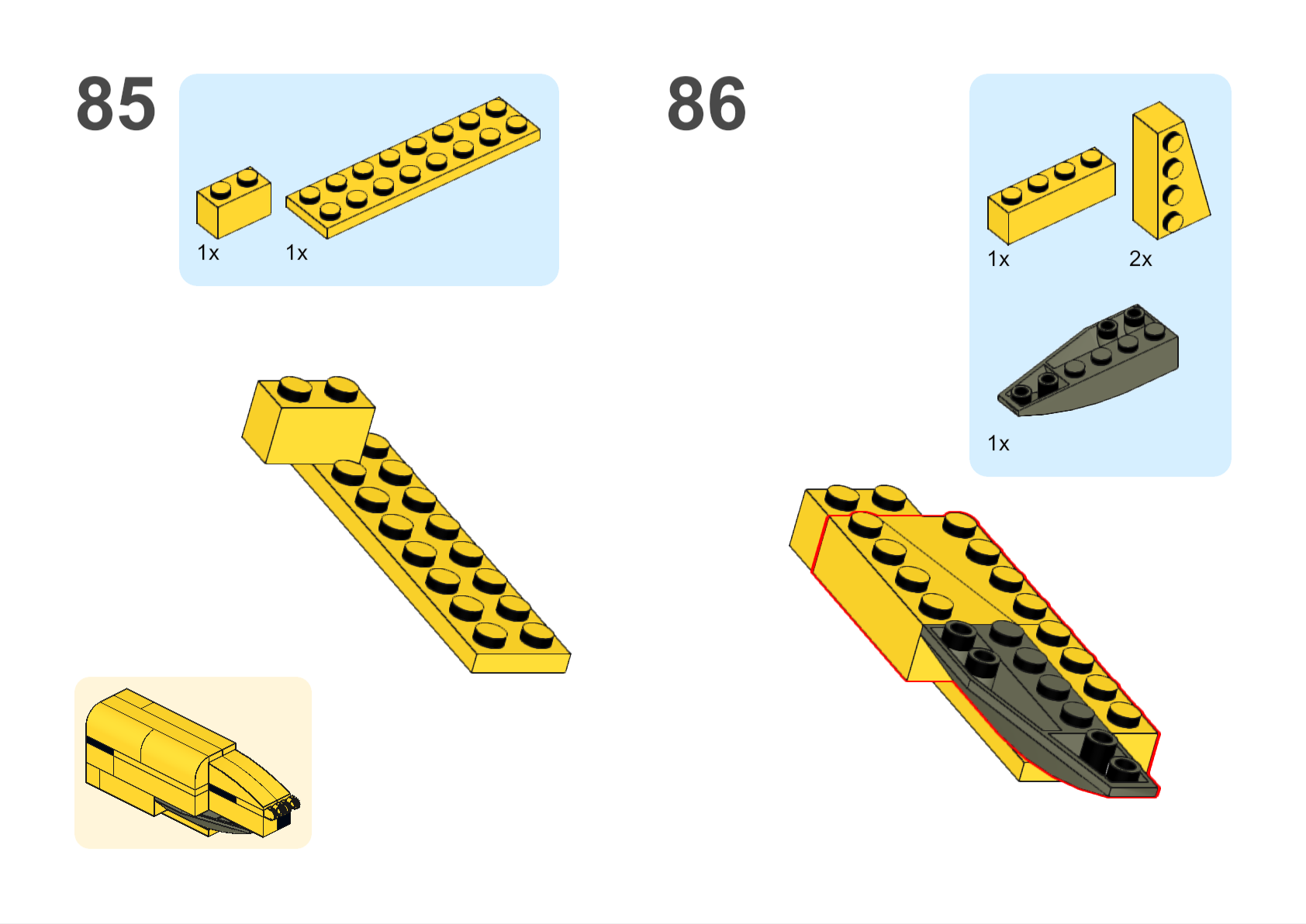 85

1x 1x

86

1x 2x

1x