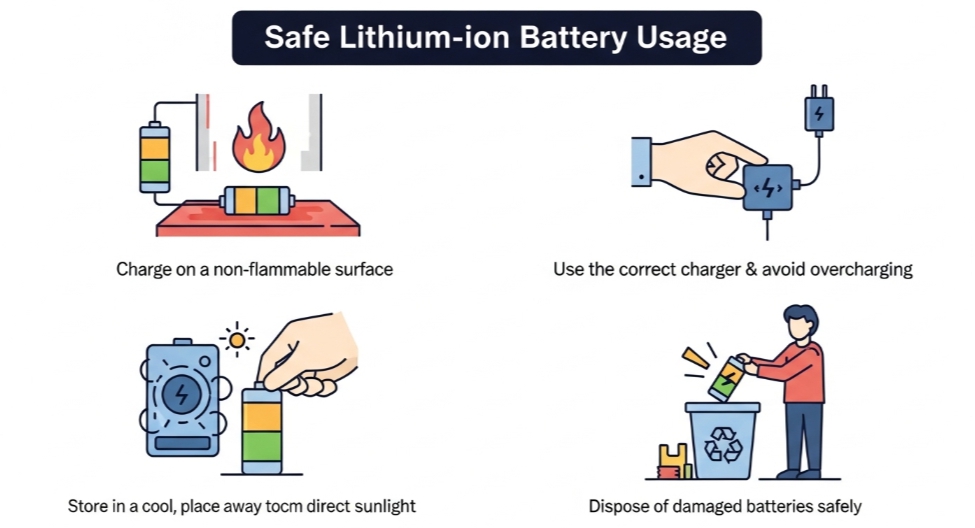 Safe Lithium-ion Battery Usage

Charge on a non-flammable surface

Use the correct charger & avoid overcharging

Store in a cool, place away tocm direct sunlight

Dispose of damaged batteries safely