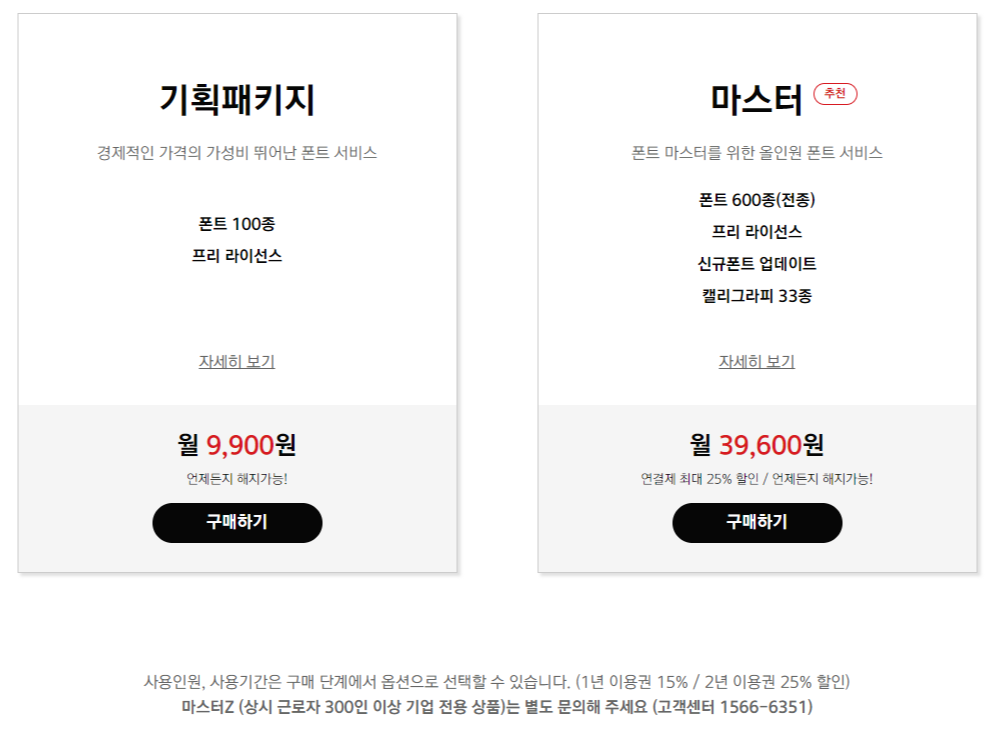 기획패키지

경제적인 가격의 가성비 뛰어난 폰트 서비스

폰트 100종
프리 라이선스

자세히 보기

월 9,900원

언제든지 해지가능!

구매하기

마스터 추천

폰트 마스터를 위한 올인원 폰트 서비스

폰트 600종(전종)
프리 라이선스
신규폰트 업데이트
캘리그라피 33종

자세히 보기

월 39,600원

연결제 최대 25% 할인 / 언제든지 해지가능!

구매하기

사용인원, 사용기간은 구매 단계에서 옵션으로 선택할 수 있습니다. (1년 이용권 15% / 2년 이용권 25% 할인)
마스터Z (상시 근로자 300인 이상 기업 전용 상품)는 별도 문의해 주세요 (고객센터 1566-6351)