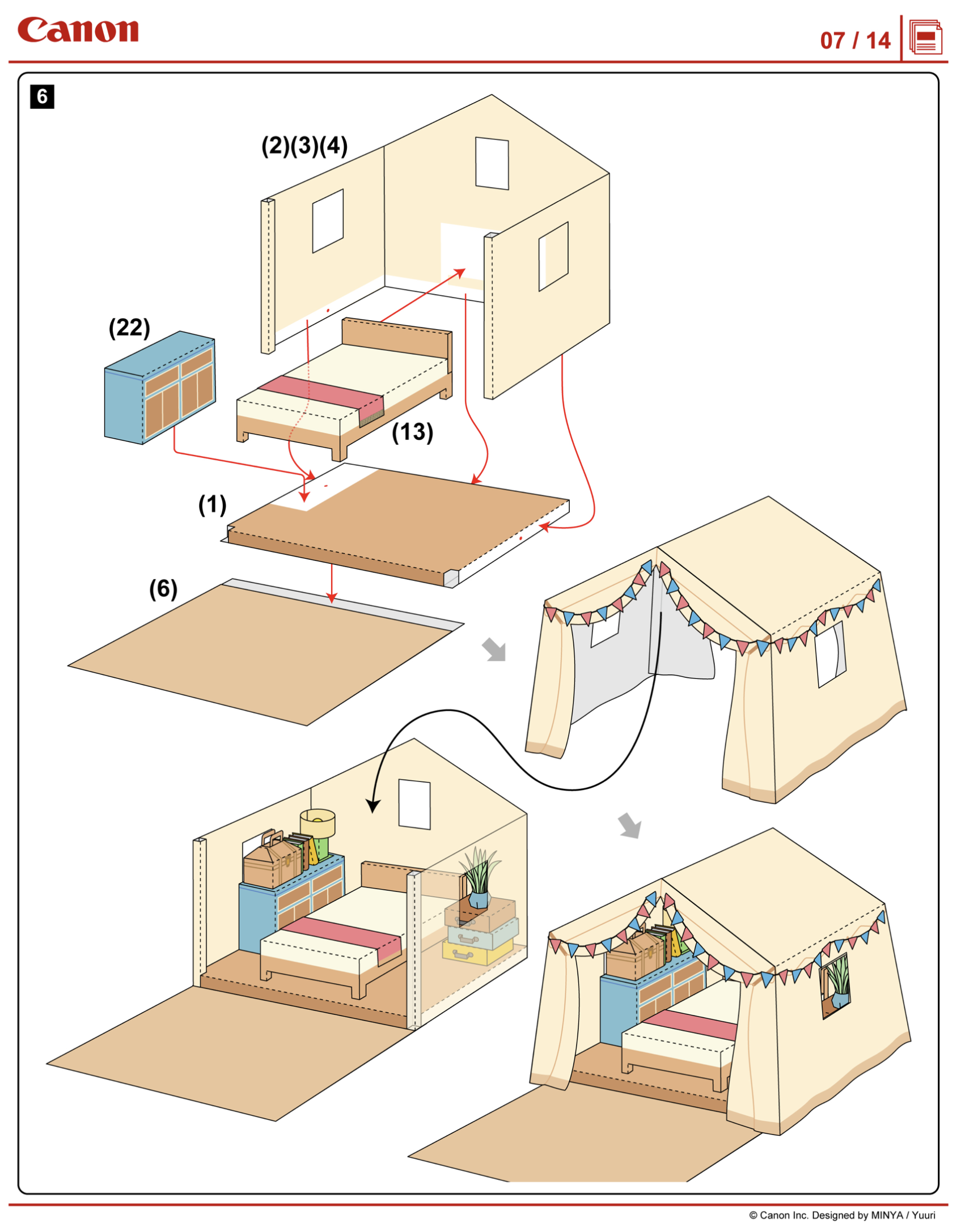 Canon

07 / 14

6

(2)(3)(4)

(22)

(13)

(1)

(6)

© Canon Inc. Designed by MINYA / Yuuri