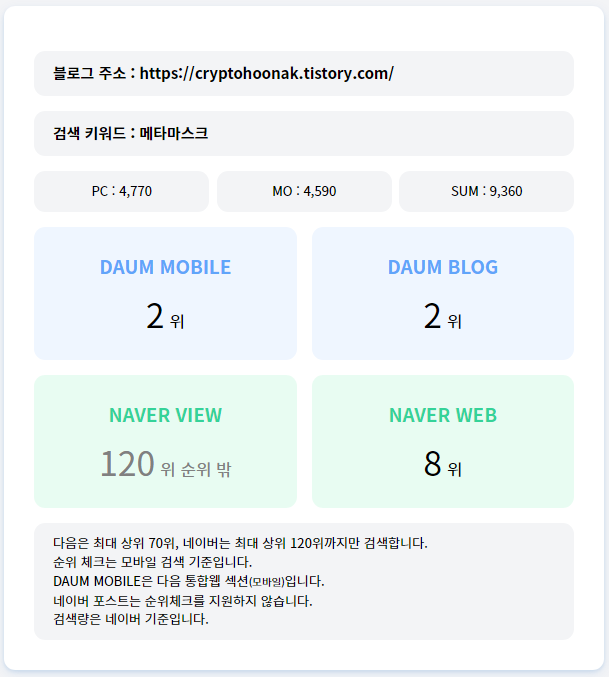 블로그 주소 : https://cryptohoonak.tistory.com/

검색 키워드 : 메타마스크

PC : 4,770

MO : 4,590

SUM : 9,360

DAUM MOBILE

2 위

DAUM BLOG

2 위

NAVER VIEW

120 위 순위 밖

NAVER WEB

8 위

다음은 최대 상위 70위, 네이버는 최대 상위 120위까지만 검색합니다.
순위 체크는 모바일 검색 기준입니다.
DAUM MOBILE은 다음 통합웹 섹션(모바일)입니다.
네이버 포스트는 순위체크를 지원하지 않습니다.
검색량은 네이버 기준입니다.