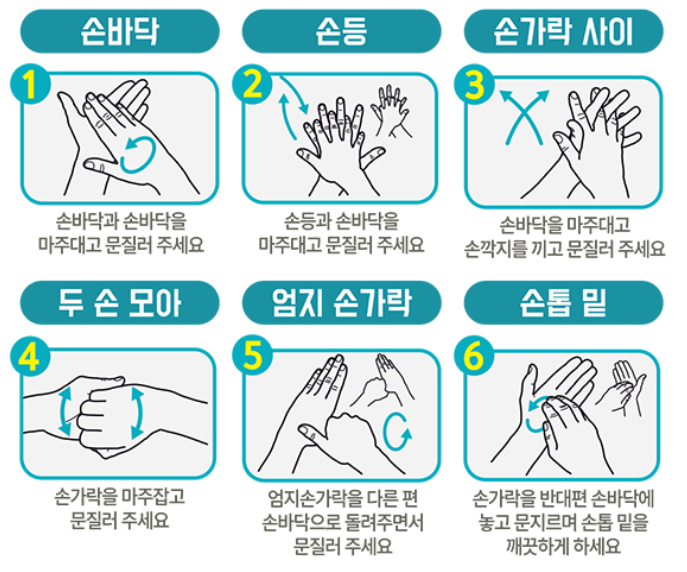 손바닥

1

손바닥과 손바닥을 마주대고 문질러 주세요

손등

2

손등과 손바닥을 마주대고 문질러 주세요

손가락 사이

3

손바닥을 마주대고 손깍지를 끼고 문질러 주세요

두 손 모아

4

손가락을 마주잡고 문질러 주세요

엄지 손가락

5

엄지손가락을 다른 편 손바닥으로 돌려주면서 문질러 주세요

손톱 밑

6

손가락을 반대편 손바닥에 놓고 문지르며 손톱 밑을 깨끗하게 하세요