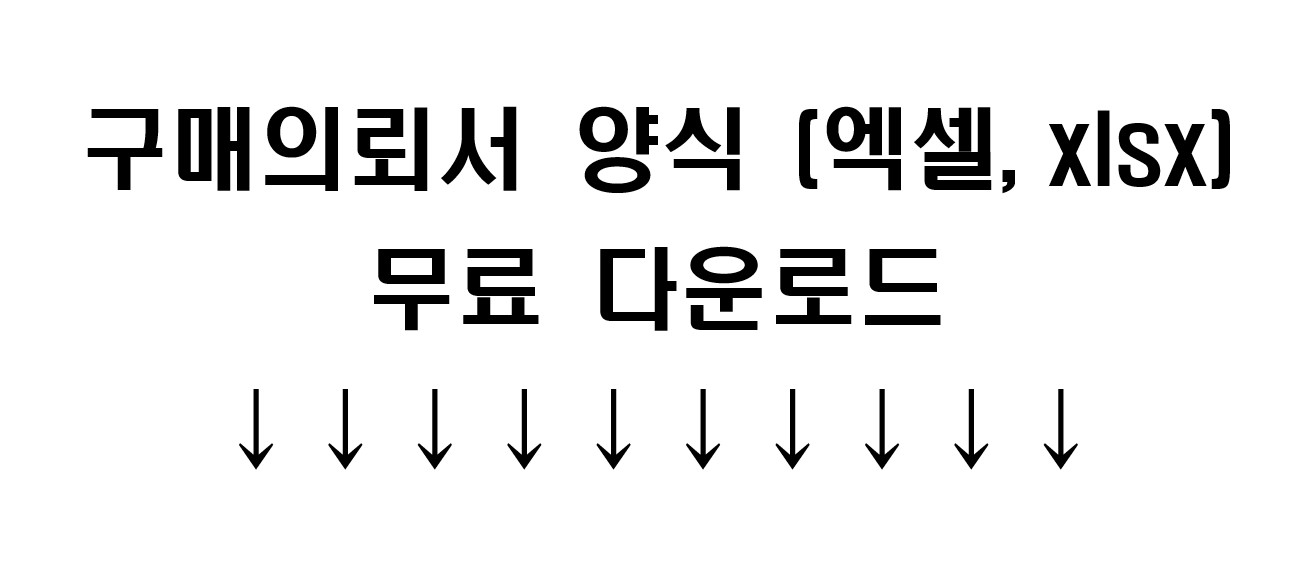 구매의뢰서 양식 (엑셀, xlsx)
무료 다운로드
↓ ↓ ↓ ↓ ↓ ↓ ↓ ↓ ↓ ↓