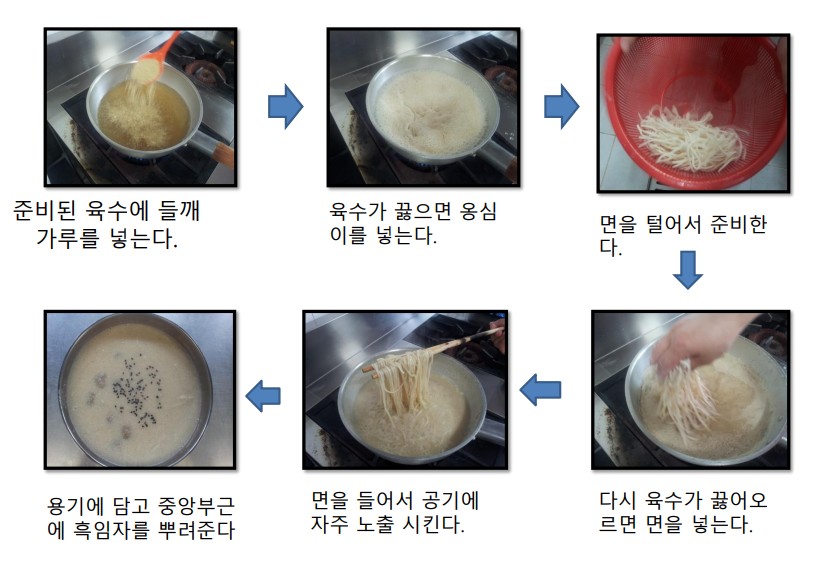 준비된 육수에 들깨 가루를 넣는다.

육수가 끓으면 옹심이를 넣는다.

면을 털어서 준비한다.

다시 육수가 끓어오르면 면을 넣는다.

면을 들어서 공기에 자주 노출 시킨다.

용기에 담고 중앙부근에 흑임자를 뿌려준다