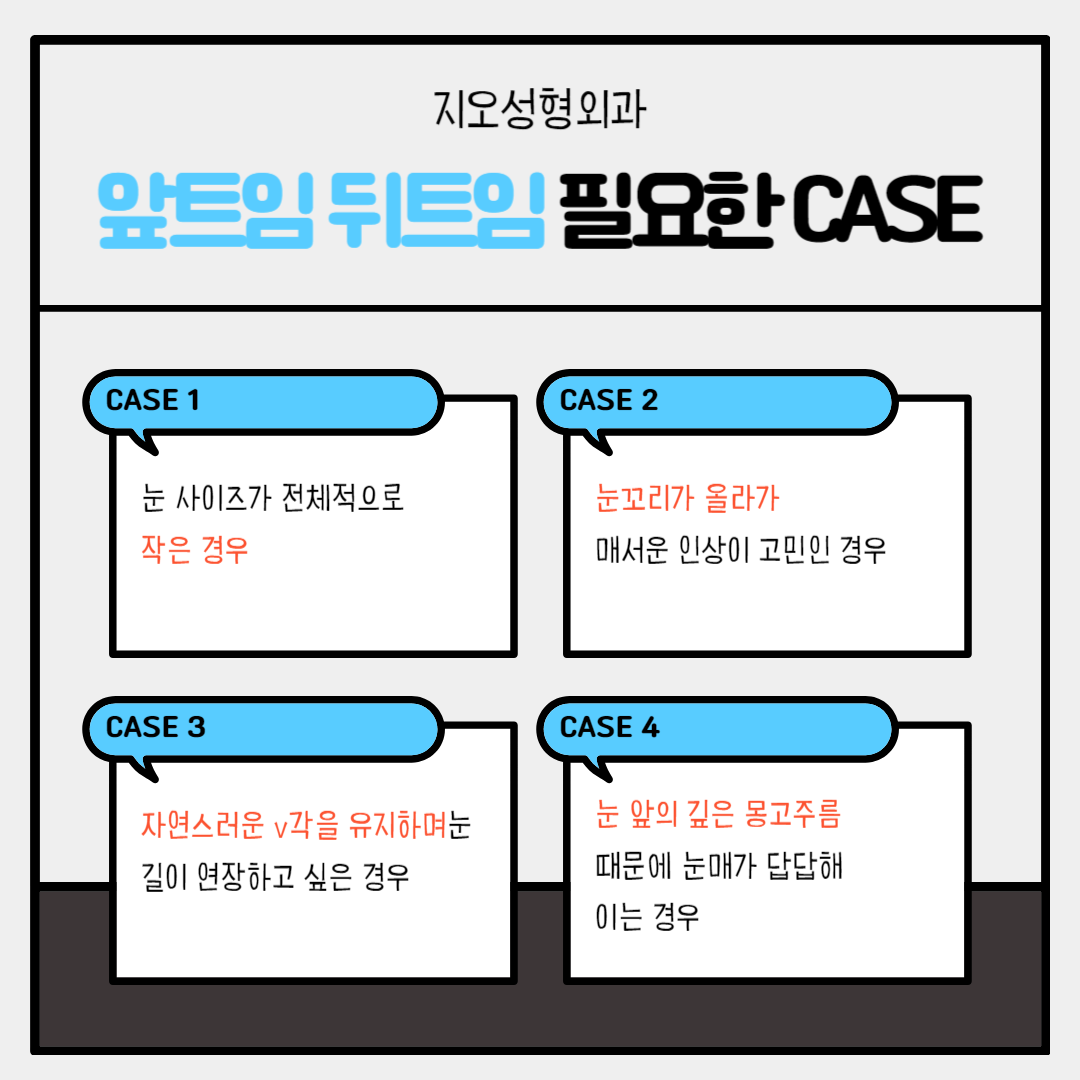 지오성형외과

앞트임 뒤트임 필요한 CASE

CASE 1

눈 사이즈가 전체적으로 작은 경우

CASE 2

눈꼬리가 올라가 매서운 인상이 고민인 경우

CASE 3

자연스러운 v각을 유지하며눈 길이 연장하고 싶은 경우

CASE 4

눈 앞의 깊은 몽고주름 때문에 눈매가 답답해 이는 경우