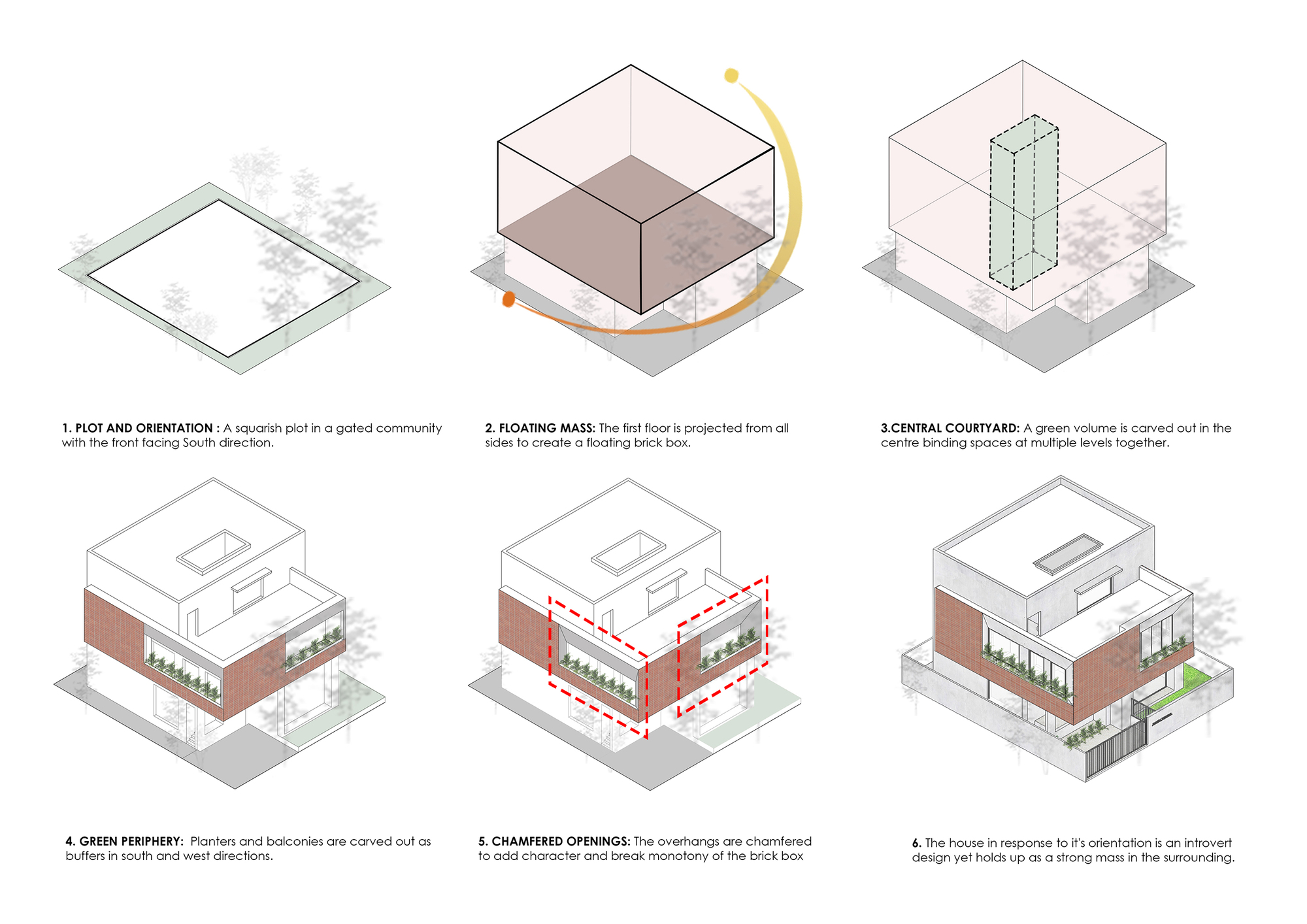 1. PLOT AND ORIENTATION : A squarish plot in a gated community with the front facing South direction.

2. FLOATING MASS: The first floor is projected from all sides to create a floating brick box.

3.CENTRAL COURTYARD: A green volume is carved out in the centre binding spaces at multiple levels together.

4. GREEN PERIPHERY: Planters and balconies are carved out as buffers in south and west directions.

5. CHAMFERED OPENINGS: The overhangs are chamfered to add character and break monotony of the brick box

6. The house in response to it's orientation is an introvert design yet holds up as a strong mass in the surrounding.