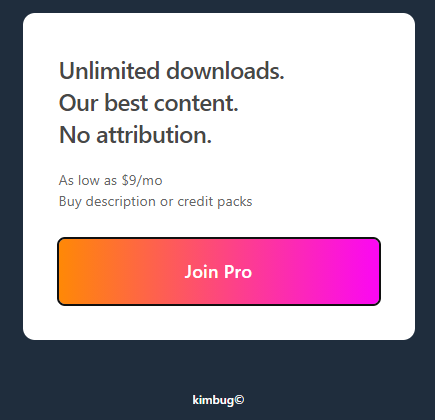 Unlimited downloads.
Our best content.
No attribution.

As low as \$9/mo
Buy description or credit packs

Join Pro

kimbug©