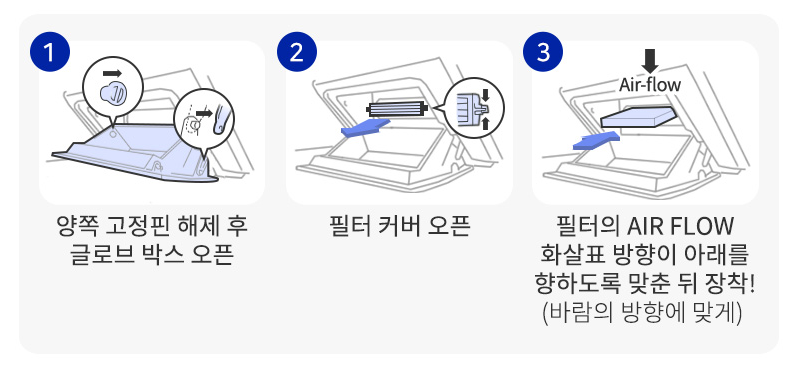 1

양쪽 고정핀 해제 후 글로브 박스 오픈

2

필터 커버 오픈

3

Air-flow

필터의 AIR FLOW 화살표 방향이 아래를 향하도록 맞춘 뒤 장착! (바람의 방향에 맞게)