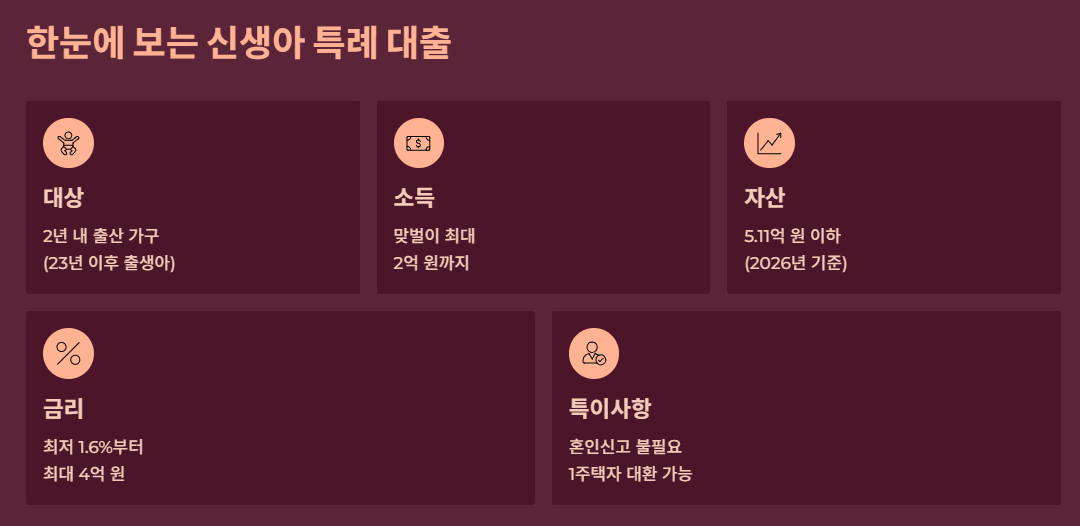 한눈에 보는 신생아 특례 대출

대상

2년 내 출산 가구
(23년 이후 출생아)

소득

맞벌이 최대
2억 원까지

자산

5.11억 원 이하
(2026년 기준)

금리

최저 1.6%부터
최대 4억 원

특이사항

혼인신고 불필요
1주택자 대환 가능