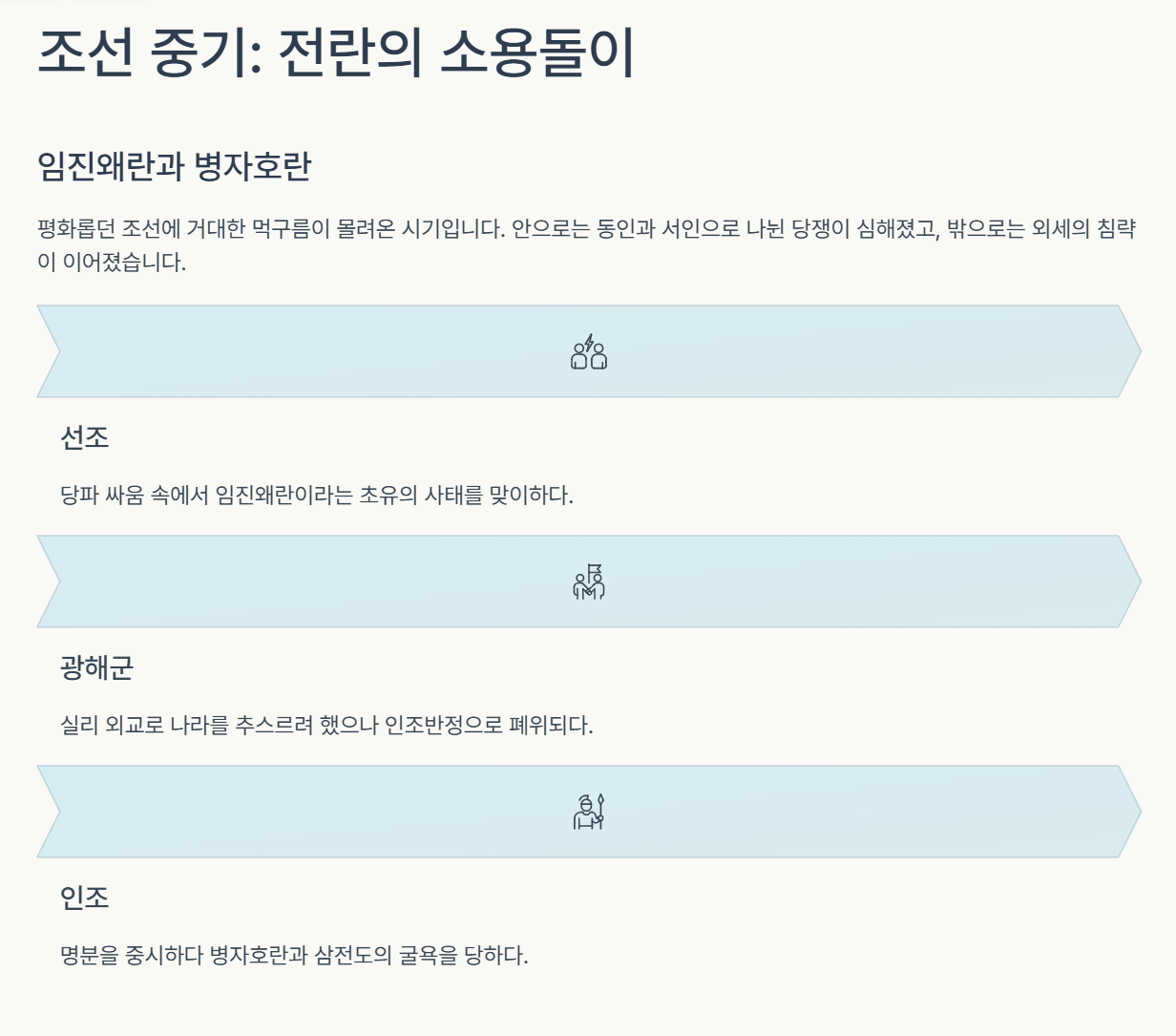 조선 중기: 전란의 소용돌이

임진왜란과 병자호란

평화롭던 조선에 거대한 먹구름이 몰려온 시기입니다. 안으로는 동인과 서인으로 나뉜 당쟁이 심해졌고, 밖으로는 외세의 침략이 이어졌습니다.

선조

당파 싸움 속에서 임진왜란이라는 초유의 사태를 맞이하다.

광해군

실리 외교로 나라를 추스르려 했으나 인조반정으로 폐위되다.

인조

명분을 중시하다 병자호란과 삼전도의 굴욕을 당하다.