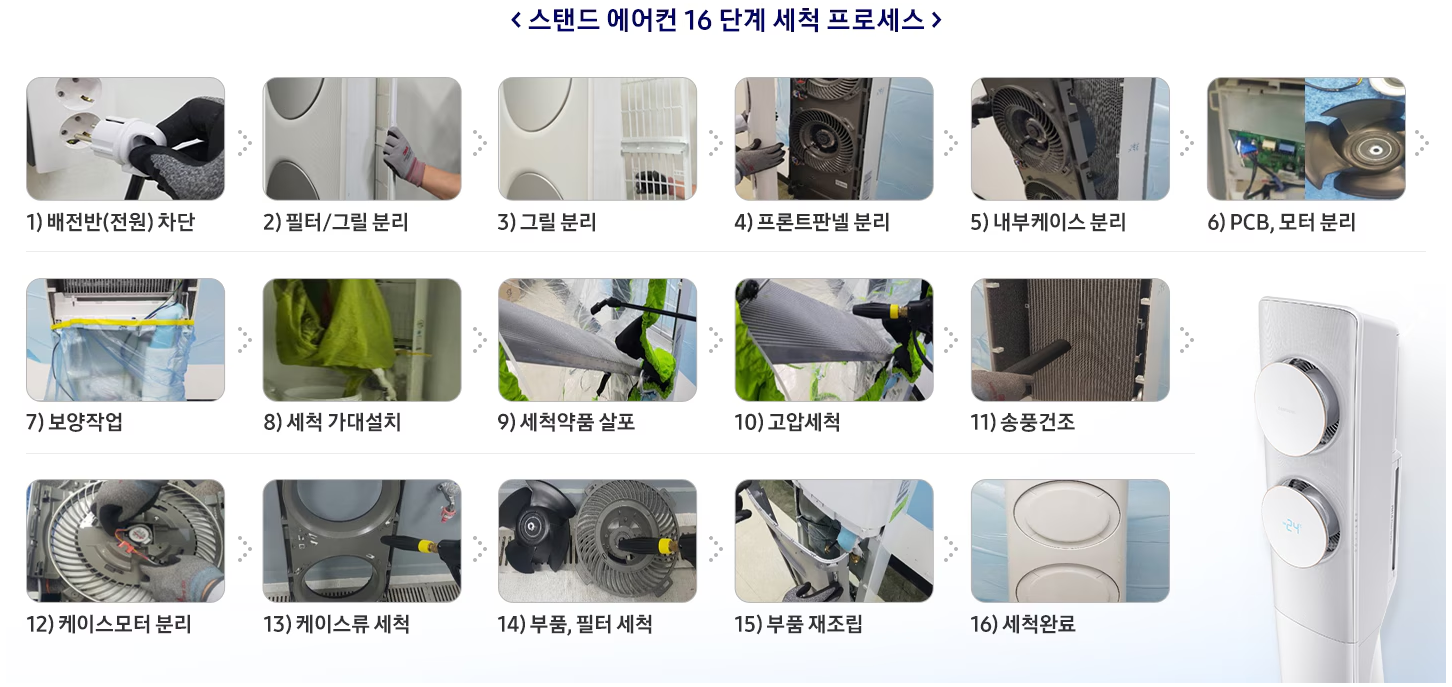 < 스탠드 에어컨 16 단계 세척 프로세스 >

1) 배전반(전원) 차단

2) 필터/그릴 분리

3) 그릴 분리

4) 프론트판넬 분리

5) 내부케이스 분리

6) PCB, 모터 분리

7) 보양작업

8) 세척 가대설치

9) 세척약품 살포

10) 고압세척

11) 송풍건조

12) 케이스모터 분리

13) 케이스류 세척

14) 부품, 필터 세척

15) 부품 재조립

16) 세척완료

24