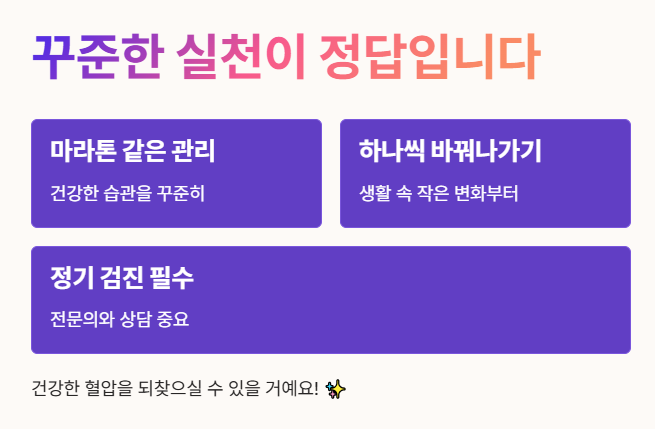 꾸준한 실천이 정답입니다

마라톤 같은 관리

건강한 습관을 꾸준히

하나씩 바꿔나가기

생활 속 작은 변화부터

정기 검진 필수

전문의와 상담 중요

건강한 혈압을 되찾으실 수 있을 거예요! ✨