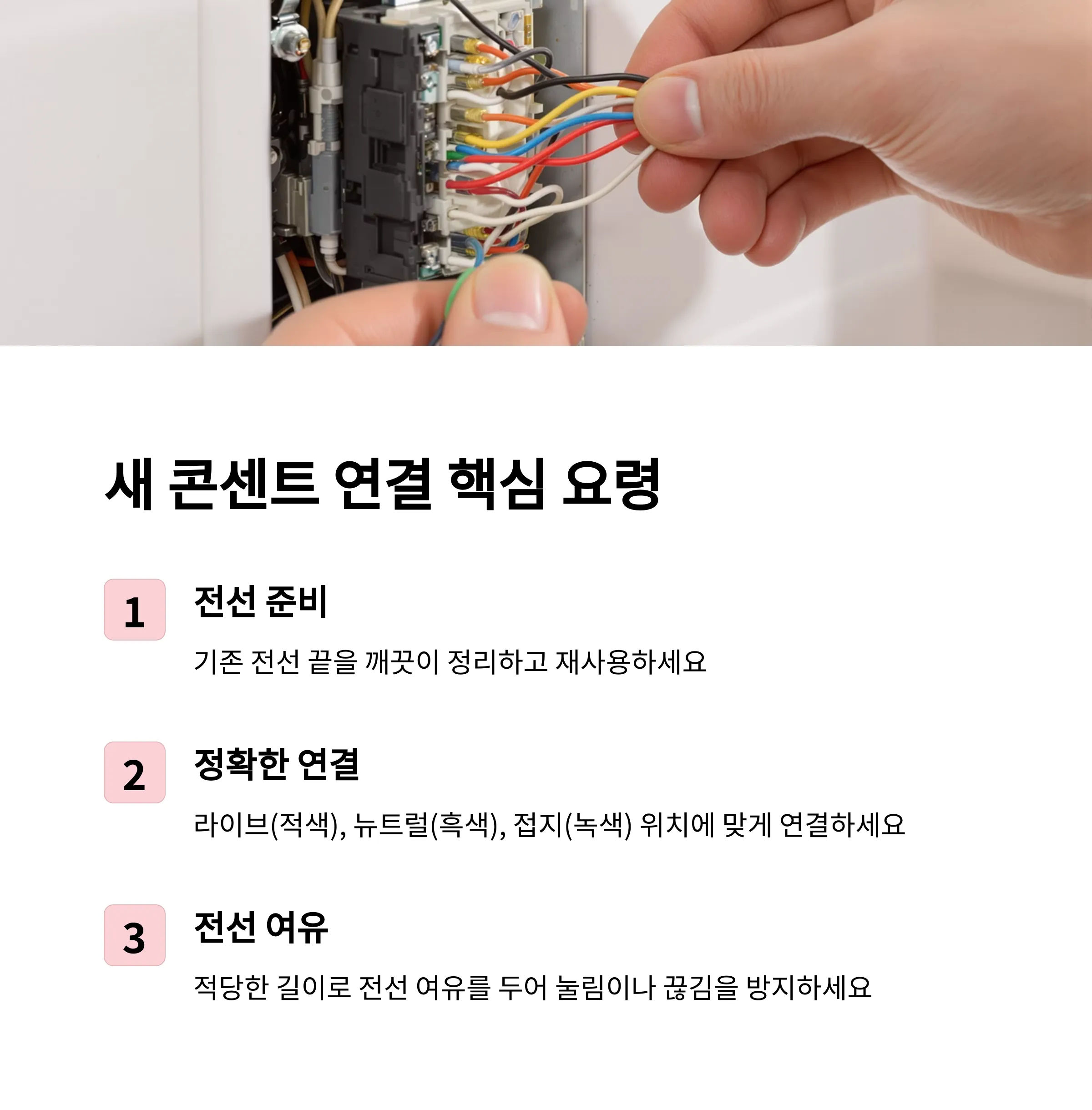 새 콘센트 연결 핵심 요령

1

전선 준비

기존 전선 끝을 깨끗이 정리하고 재사용하세요

2

정확한 연결

라이브(적색), 뉴트럴(흑색), 접지(녹색) 위치에 맞게 연결하세요

3

전선 여유

적당한 길이로 전선 여유를 두어 눌림이나 끊김을 방지하세요