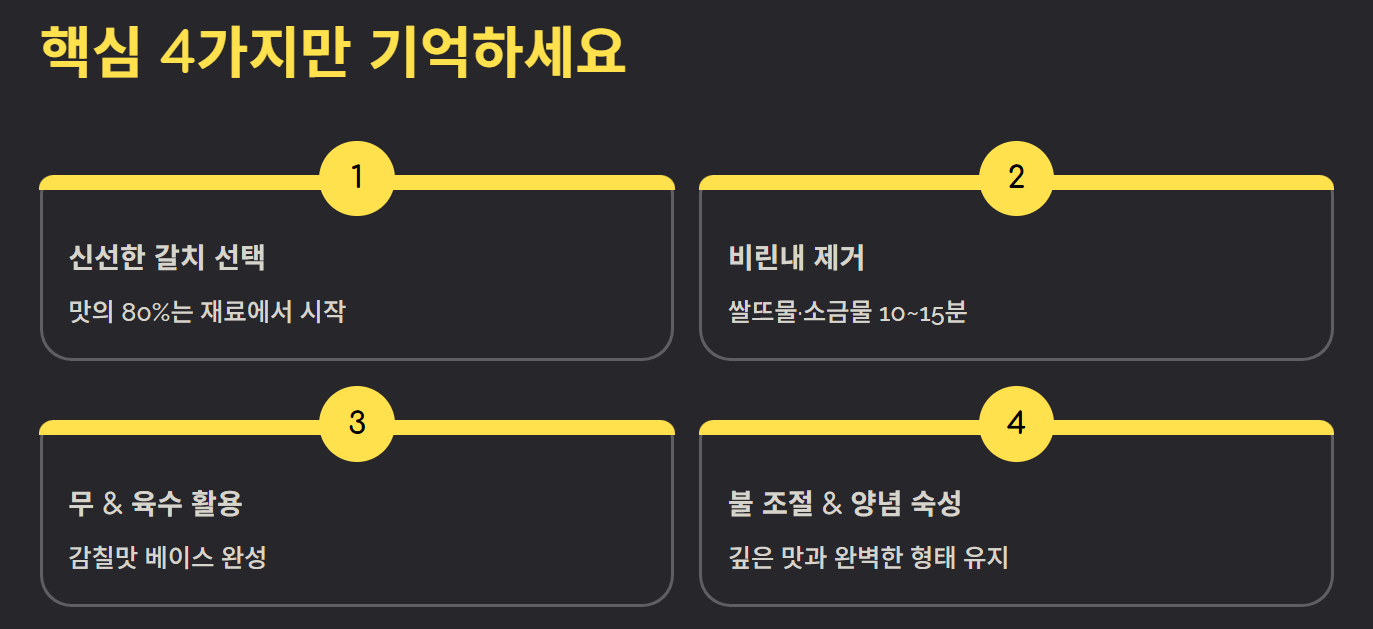 핵심 4가지만 기억하세요

1

신선한 갈치 선택

맛의 80%는 재료에서 시작

2

비린내 제거

쌀뜨물·소금물 10~15분

3

무 & 육수 활용

감칠맛 베이스 완성

4

불 조절 & 양념 숙성

깊은 맛과 완벽한 형태 유지