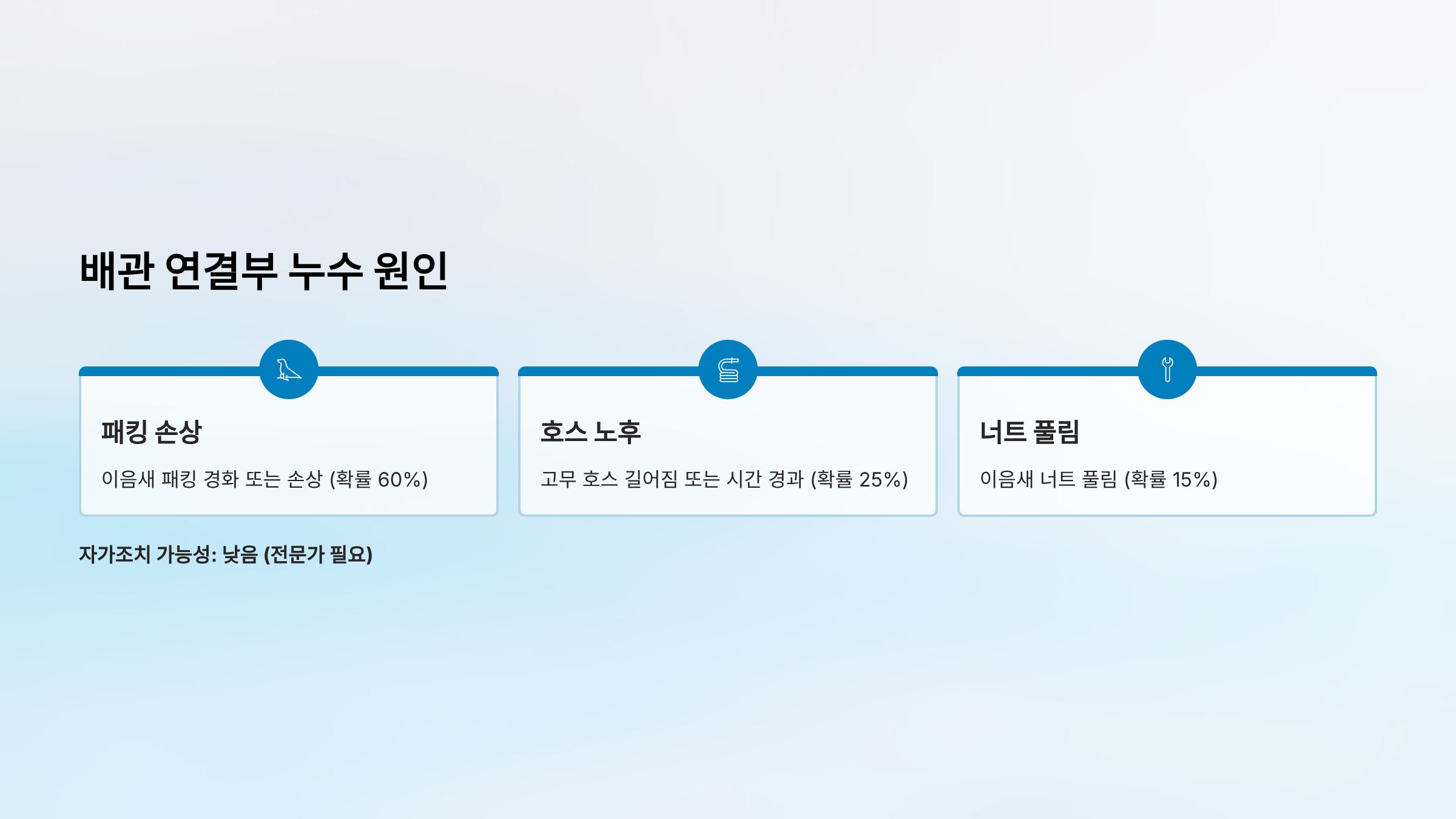 배관 연결부 누수 원인

패킹 손상

이음새 패킹 경화 또는 손상 (확률 60%)

호스 노후

고무 호스 길어짐 또는 시간 경과 (확률 25%)

너트 풀림

이음새 너트 풀림 (확률 15%)

자가조치 가능성: 낮음 (전문가 필요)