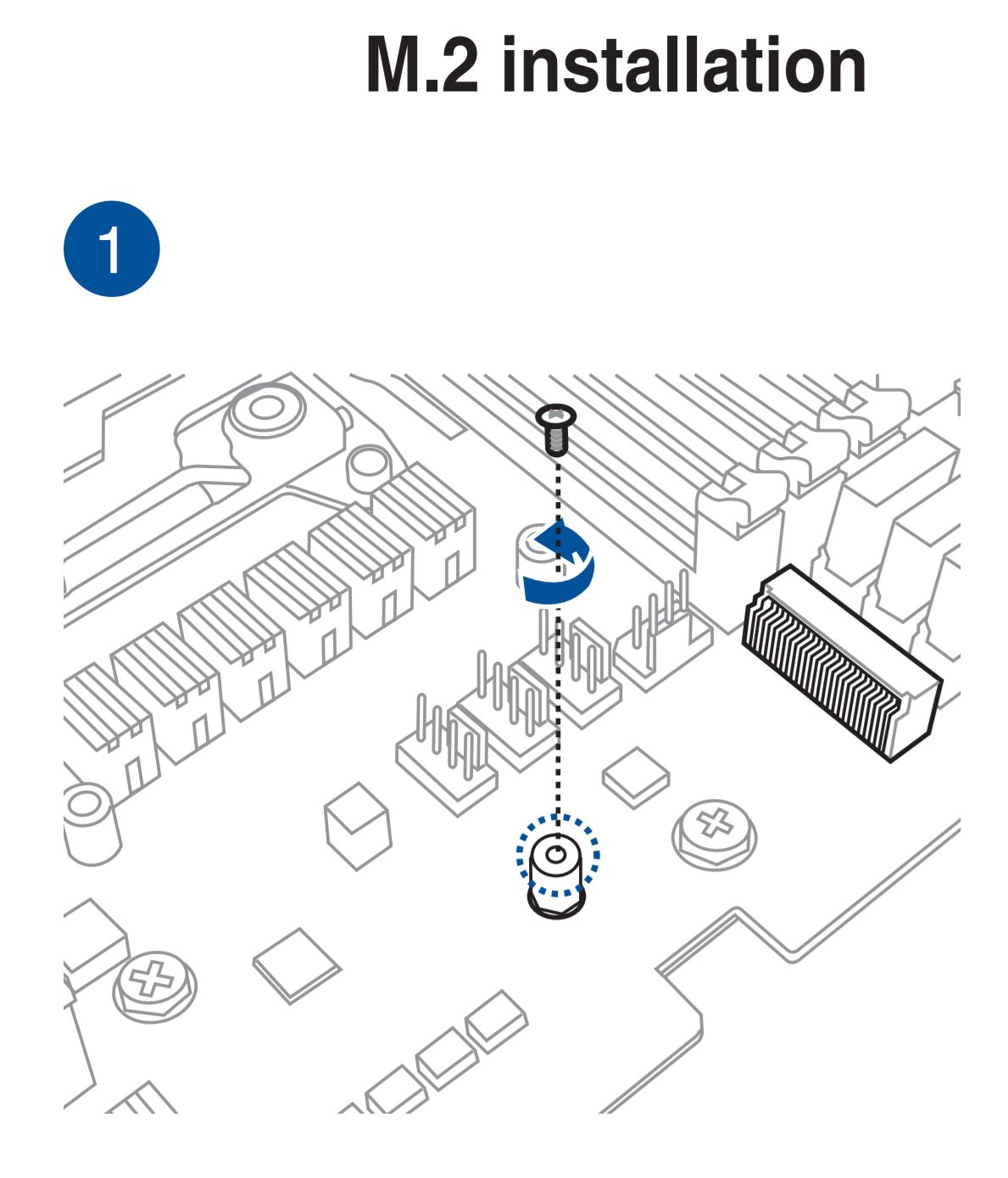 M.2 installation

1