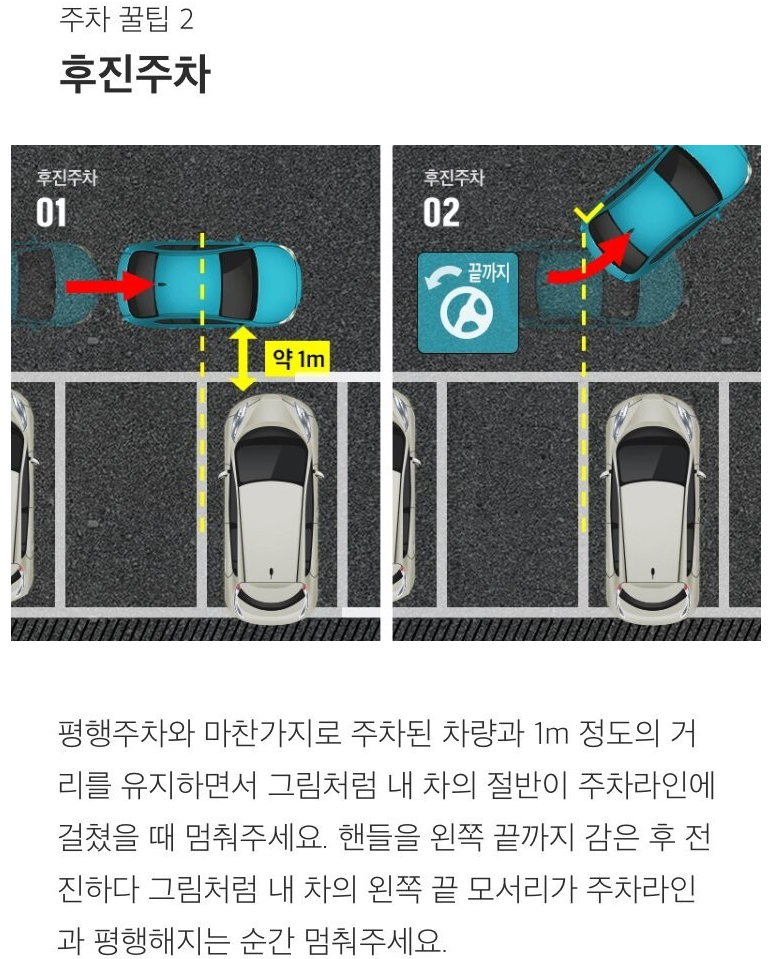 주차 꿀팁 2

후진주차

후진주차
01

약 1m

후진주차
02

끝까지

평행주차와 마찬가지로 주차된 차량과 1m 정도의 거리를 유지하면서 그림처럼 내 차의 절반이 주차라인에 걸쳤을 때 멈춰주세요. 핸들을 왼쪽 끝까지 감은 후 전진하다 그림처럼 내 차의 왼쪽 끝 모서리가 주차라인과 평행해지는 순간 멈춰주세요.