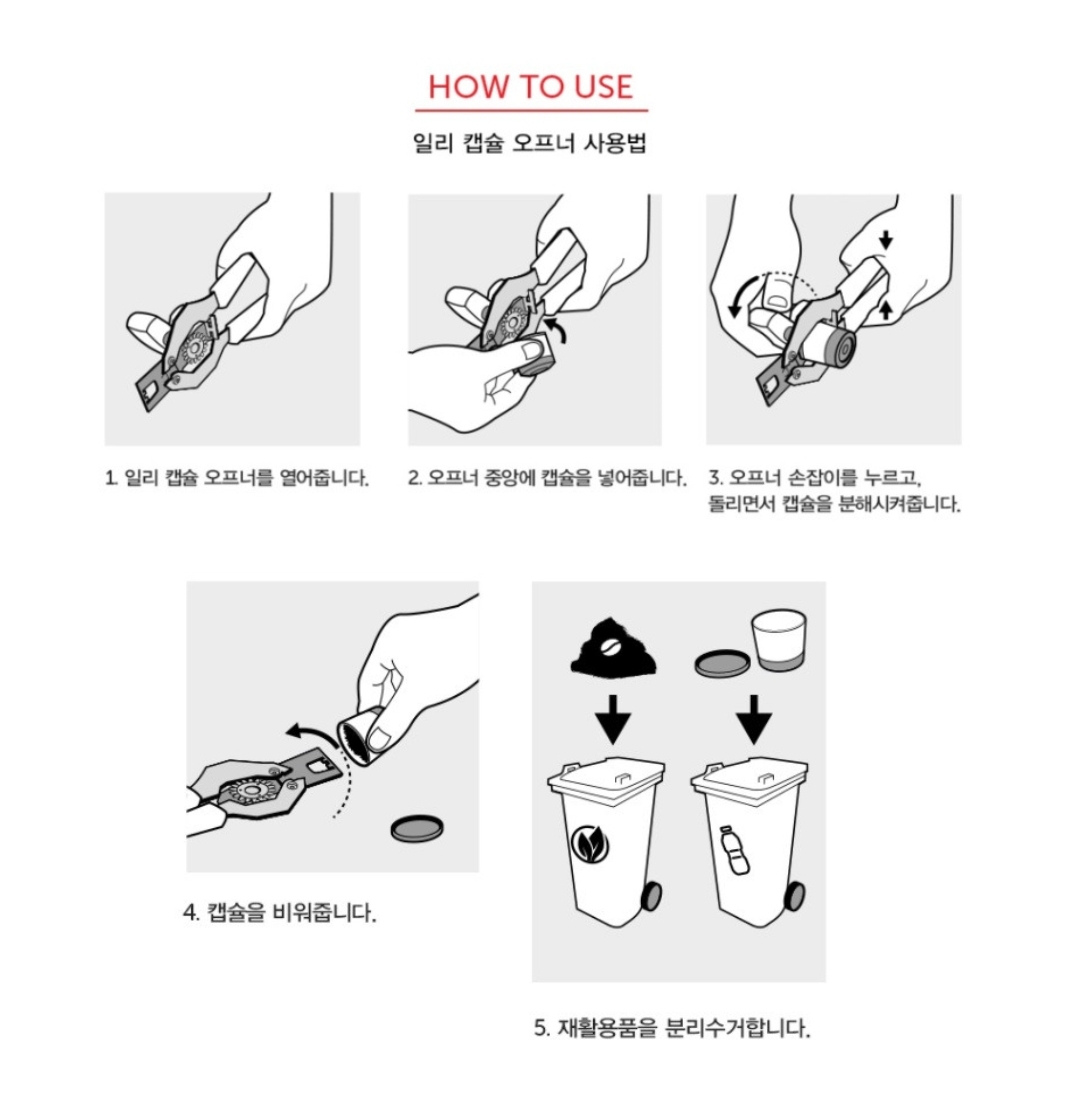 HOW TO USE

일리 캡슐 오프너 사용법

1. 일리 캡슐 오프너를 열어줍니다.

2. 오프너 중앙에 캡슐을 넣어줍니다.

3. 오프너 손잡이를 누르고, 돌리면서 캡슐을 분해시켜줍니다.

4. 캡슐을 비워줍니다.

5. 재활용품을 분리수거합니다.