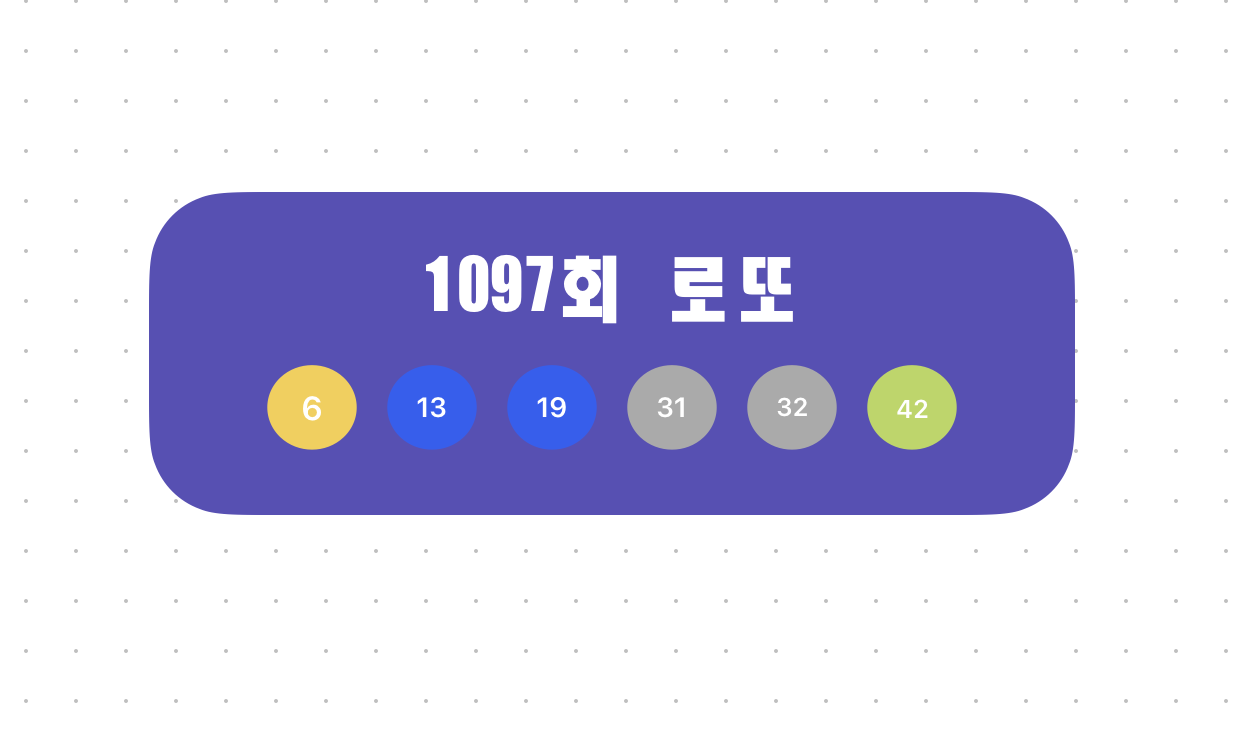 1097회 로또

6 13 19 31 32 42