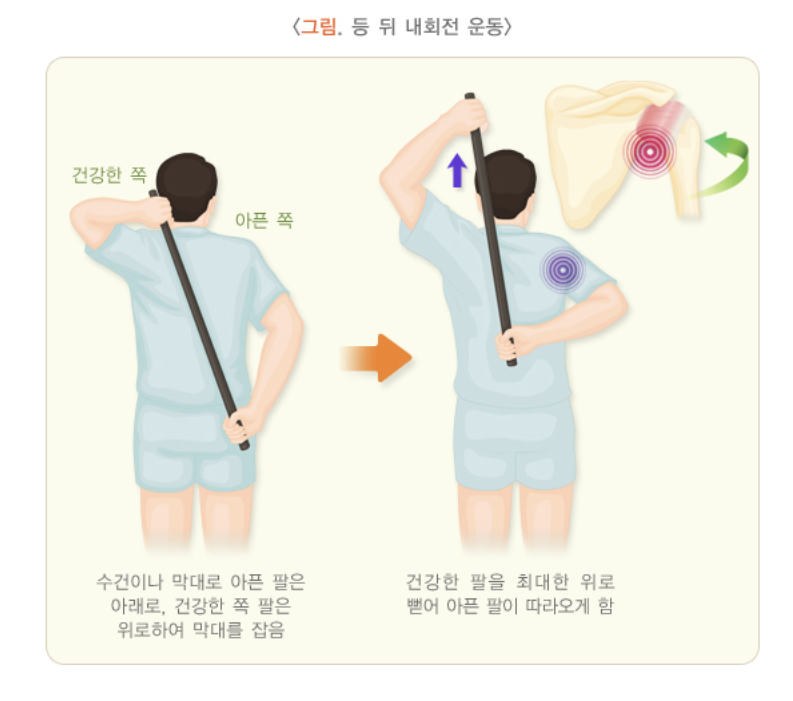 〈그림. 등 뒤 내회전 운동〉

건강한 쪽

아픈 쪽

수건이나 막대로 아픈 팔은 아래로, 건강한 쪽 팔은 위로하여 막대를 잡음

건강한 팔을 최대한 위로 뻗어 아픈 팔이 따라오게 함